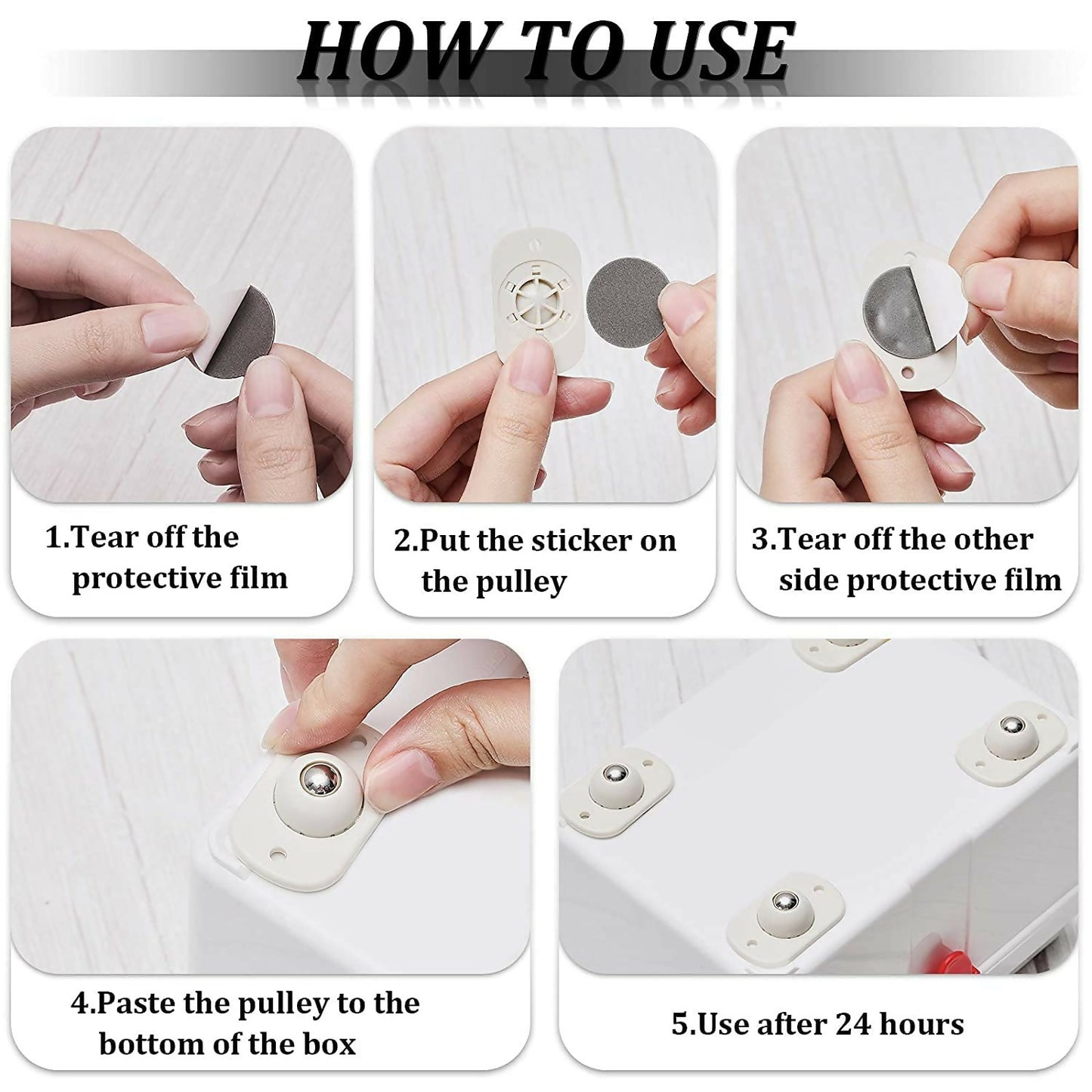 HOW TO USE

1.Tear off the protective film

2.Put the sticker on the pulley

3.Tear off the other side protective film

4.Paste the pulley to the bottom of the box

5.Use after 24 hours