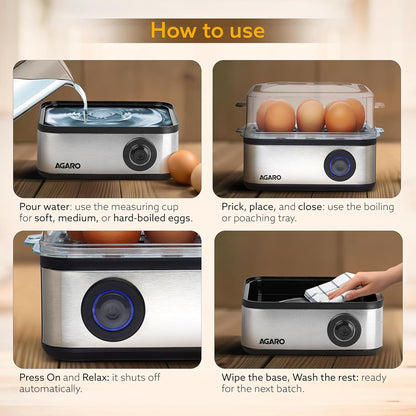 How to use

AGARO

Pour water: use the measuring cup for soft, medium, or hard-boiled eggs.

AGARO

Prick, place, and close: use the boiling or poaching tray.

Press On and Relax: it shuts off automatically.

AGARO

Wipe the base, Wash the rest: ready for the next batch.