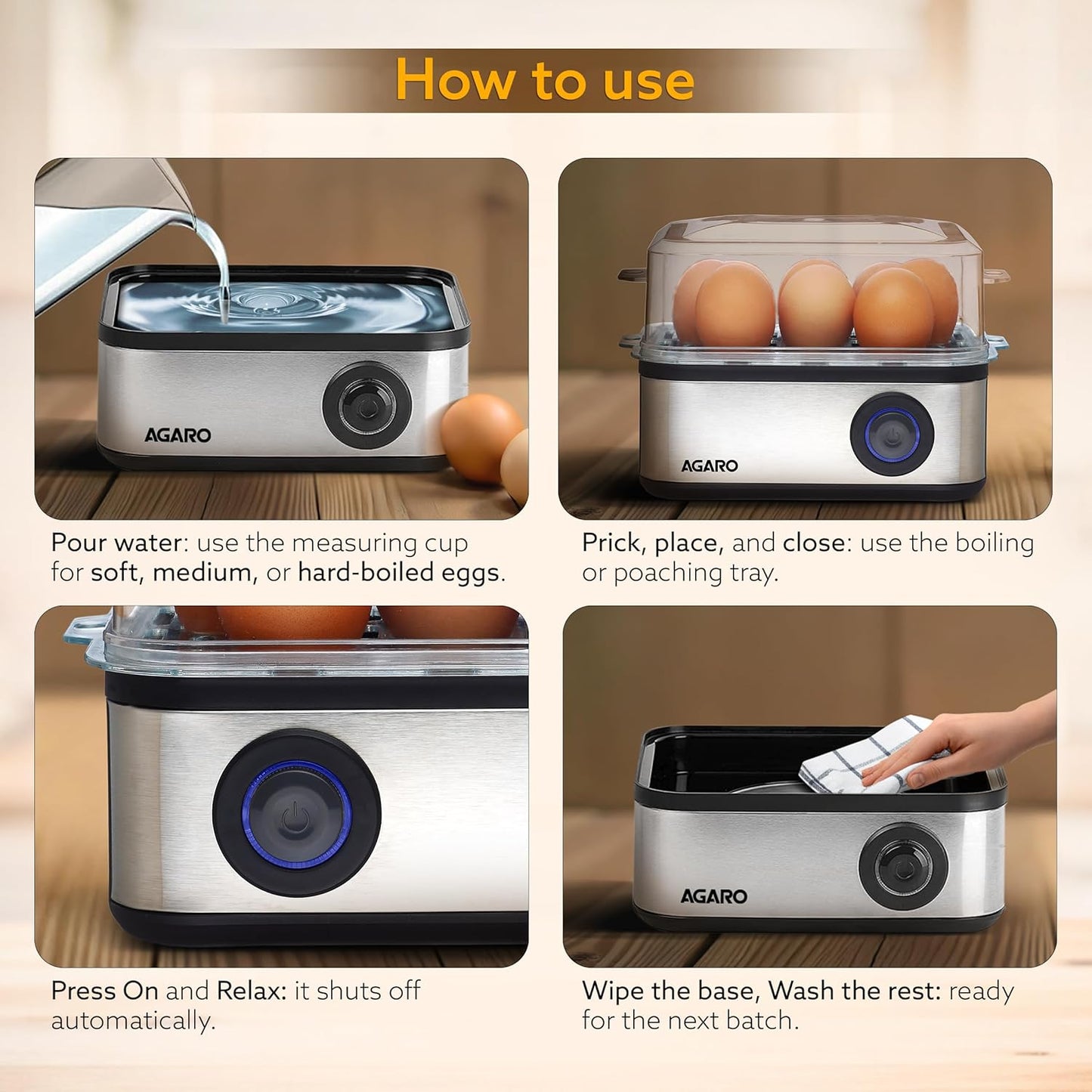 How to use

AGARO

Pour water: use the measuring cup for soft, medium, or hard-boiled eggs.

AGARO

Prick, place, and close: use the boiling or poaching tray.

Press On and Relax: it shuts off automatically.

AGARO

Wipe the base, Wash the rest: ready for the next batch.