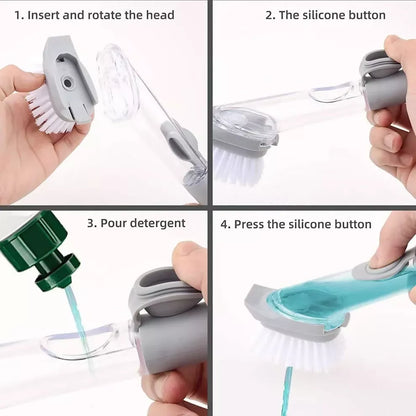 1. Insert and rotate the head

2. The silicone button

3. Pour detergent

4. Press the silicone button