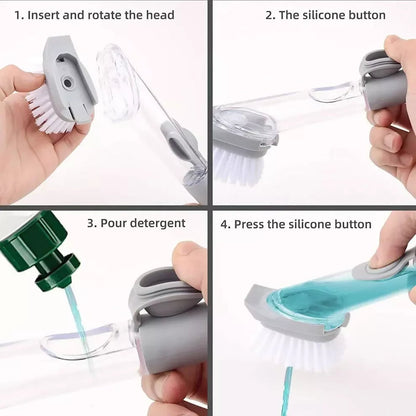 1. Insert and rotate the head

2. The silicone button

3. Pour detergent

4. Press the silicone button