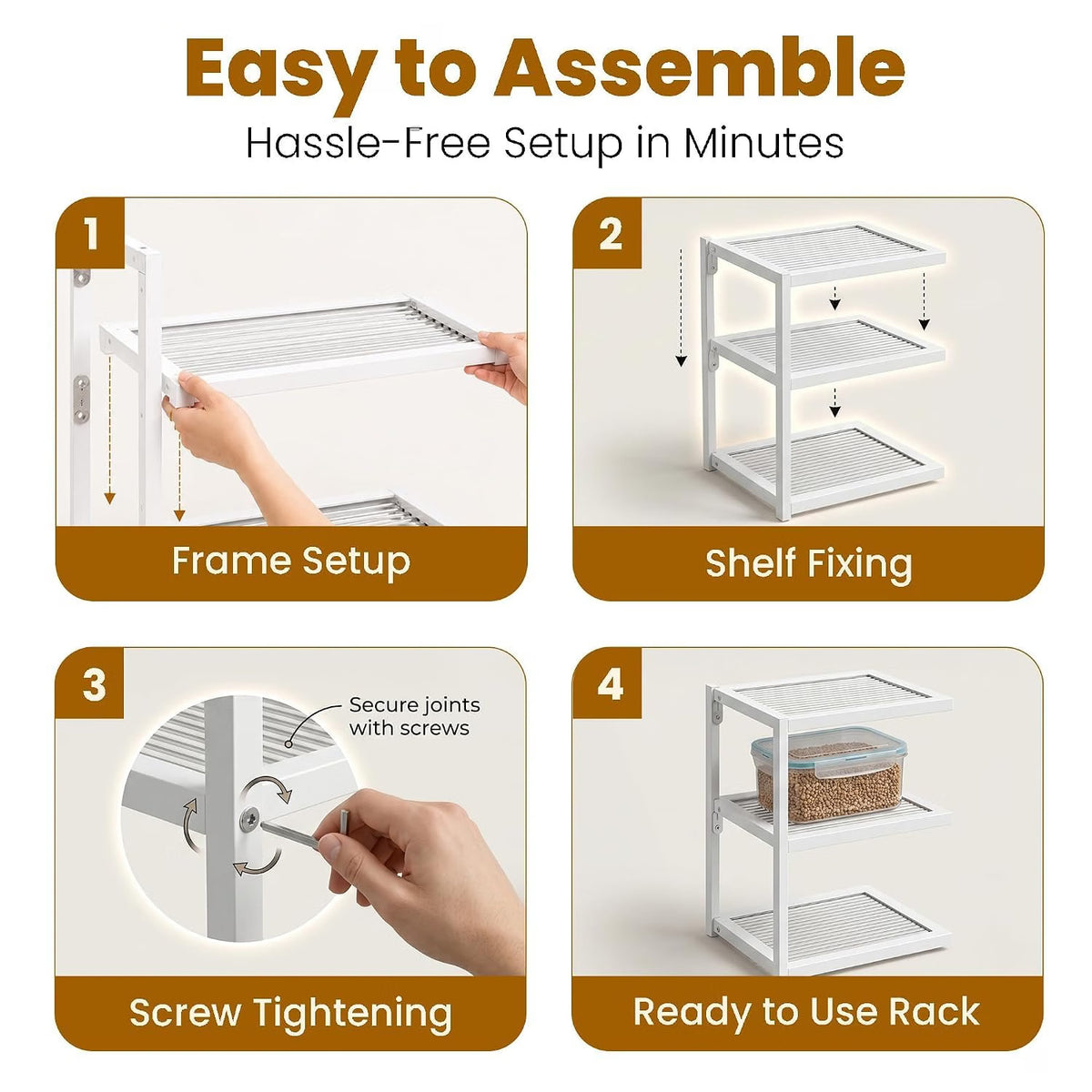 Easy to Assemble

Hassle-Free Setup in Minutes

1

Frame Setup

2

Shelf Fixing

3

Secure joints with screws

Screw Tightening

4

Ready to Use Rack