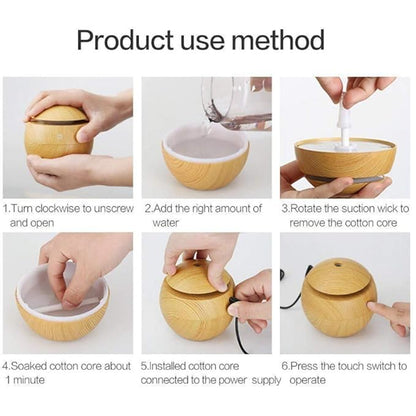 Product use method

1.Turn clockwise to unscrew and open

2.Add the right amount of water

3.Rotate the suction wick to remove the cotton core

4.Soaked cotton core about 1 minute

5.Installed cotton core connected to the power supply

6.Press the touch switch to operate