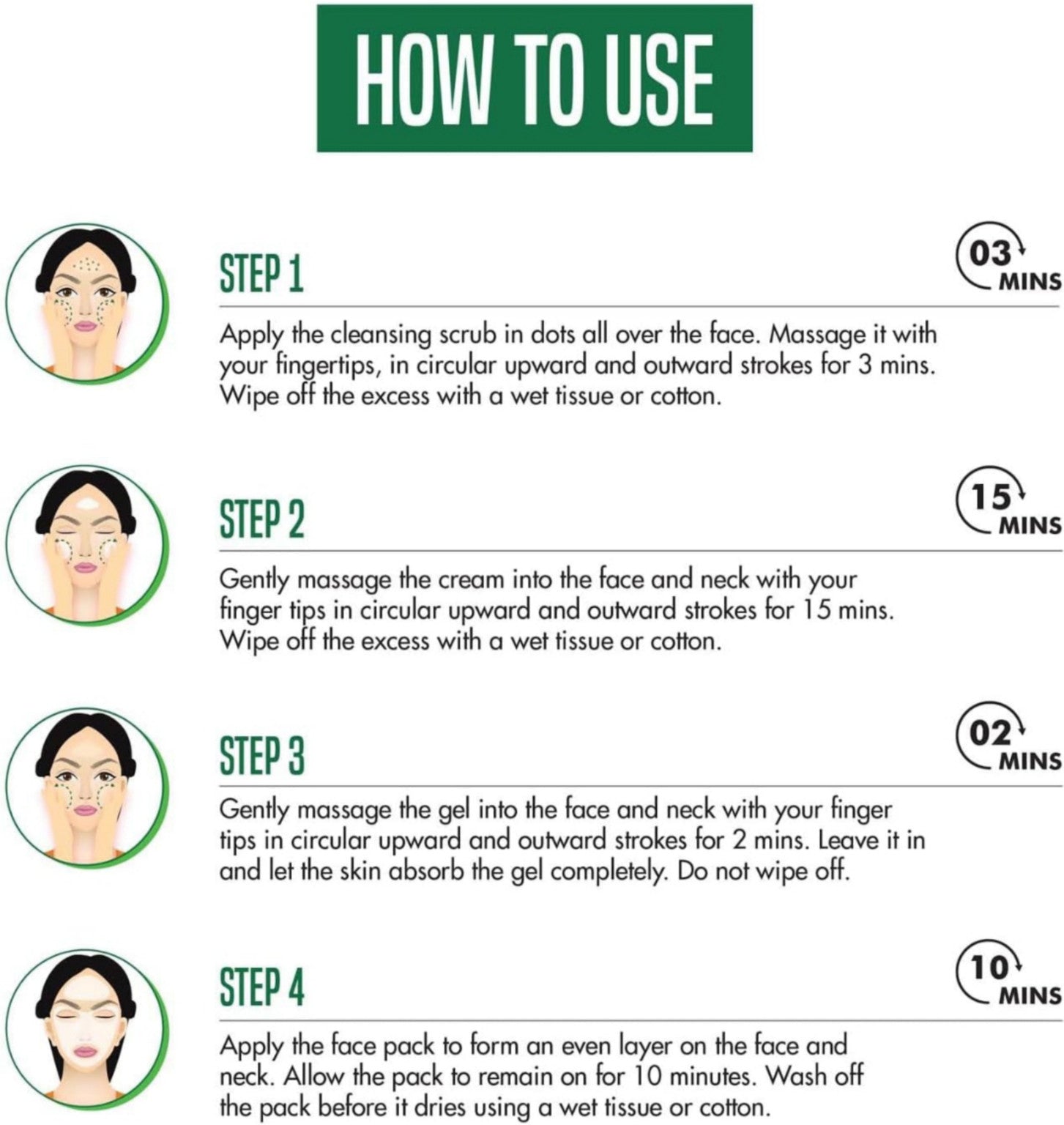 HOW TO USE

STEP 1

03 MINS

Apply the cleansing scrub in dots all over the face. Massage it with your fingertips, in circular upward and outward strokes for 3 mins. Wipe off the excess with a wet tissue or cotton.

STEP 2

15 MINS

Gently massage the cream into the face and neck with your finger tips in circular upward and outward strokes for 15 mins. Wipe off the excess with a wet tissue or cotton.

STEP 3

02 MINS

Gently massage the gel into the face and neck with your finger tips in circular upward and outward strokes for 2 mins. Leave it in and let the skin absorb the gel completely. Do not wipe off.

STEP 4

10 MINS

Apply the face pack to form an even layer on the face and neck. Allow the pack to remain on for 10 minutes. Wash off the pack before it dries using a wet tissue or cotton.