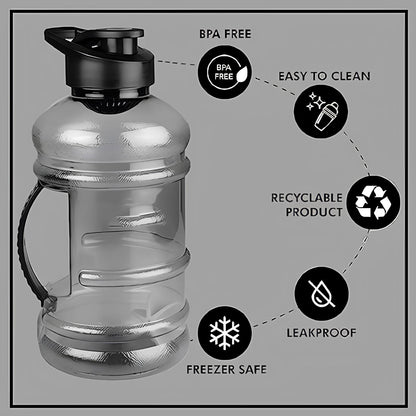 BPA FREE

BPA FREE

EASY TO CLEAN

RECYCLABLE PRODUCT

LEAKPROOF

FREEZER SAFE