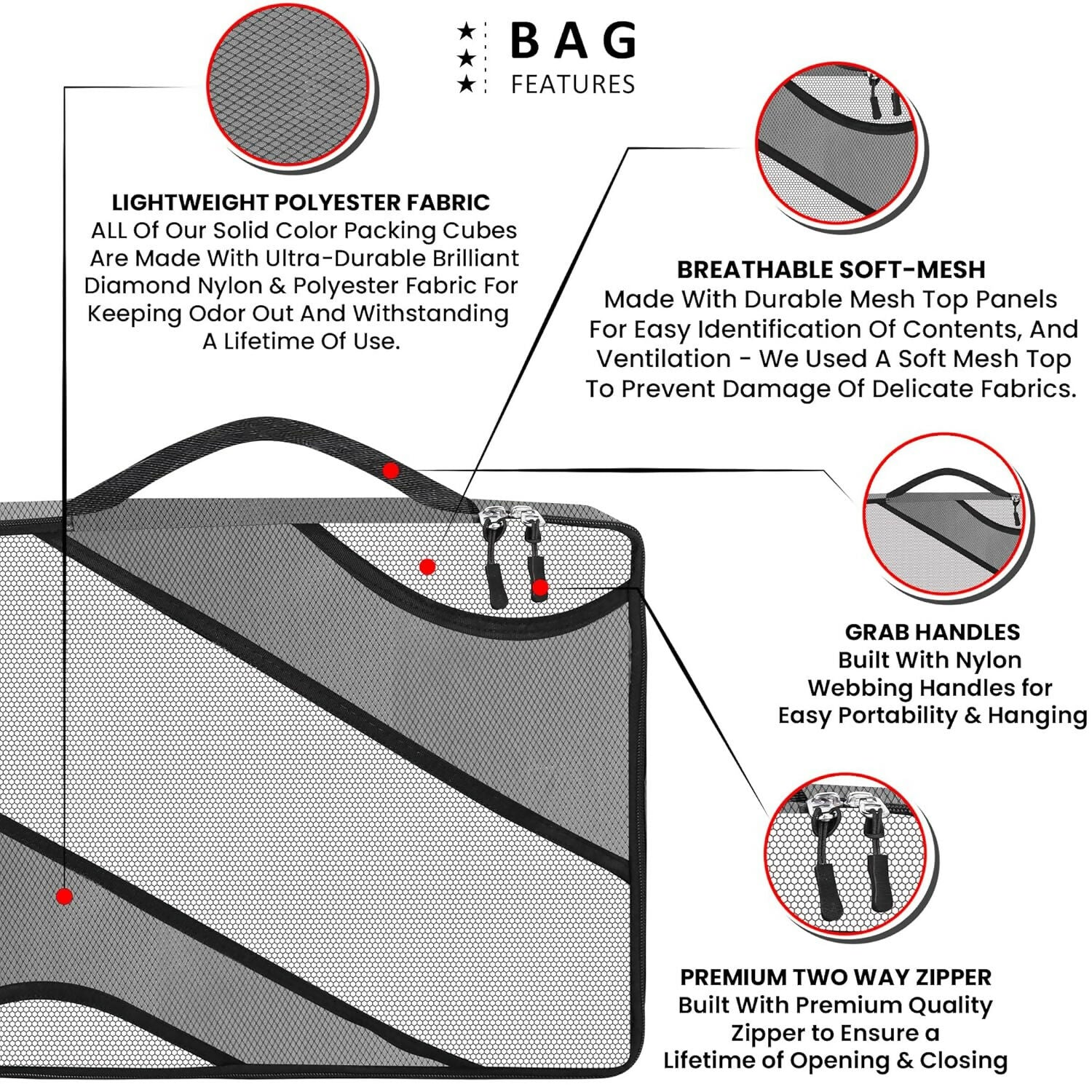 BAG
FEATURES

LIGHTWEIGHT POLYESTER FABRIC
ALL Of Our Solid Color Packing Cubes Are Made With Ultra-Durable Brilliant Diamond Nylon & Polyester Fabric For Keeping Odor Out And Withstanding A Lifetime Of Use.

BREATHABLE SOFT-MESH
Made With Durable Mesh Top Panels For Easy Identification Of Contents, And Ventilation - We Used A Soft Mesh Top To Prevent Damage Of Delicate Fabrics.

GRAB HANDLES
Built With Nylon Webbing Handles for Easy Portability & Hanging

PREMIUM TWO WAY ZIPPER
Built With Premium Quality Zipper to Ensure a Lifetime of Opening & Closing