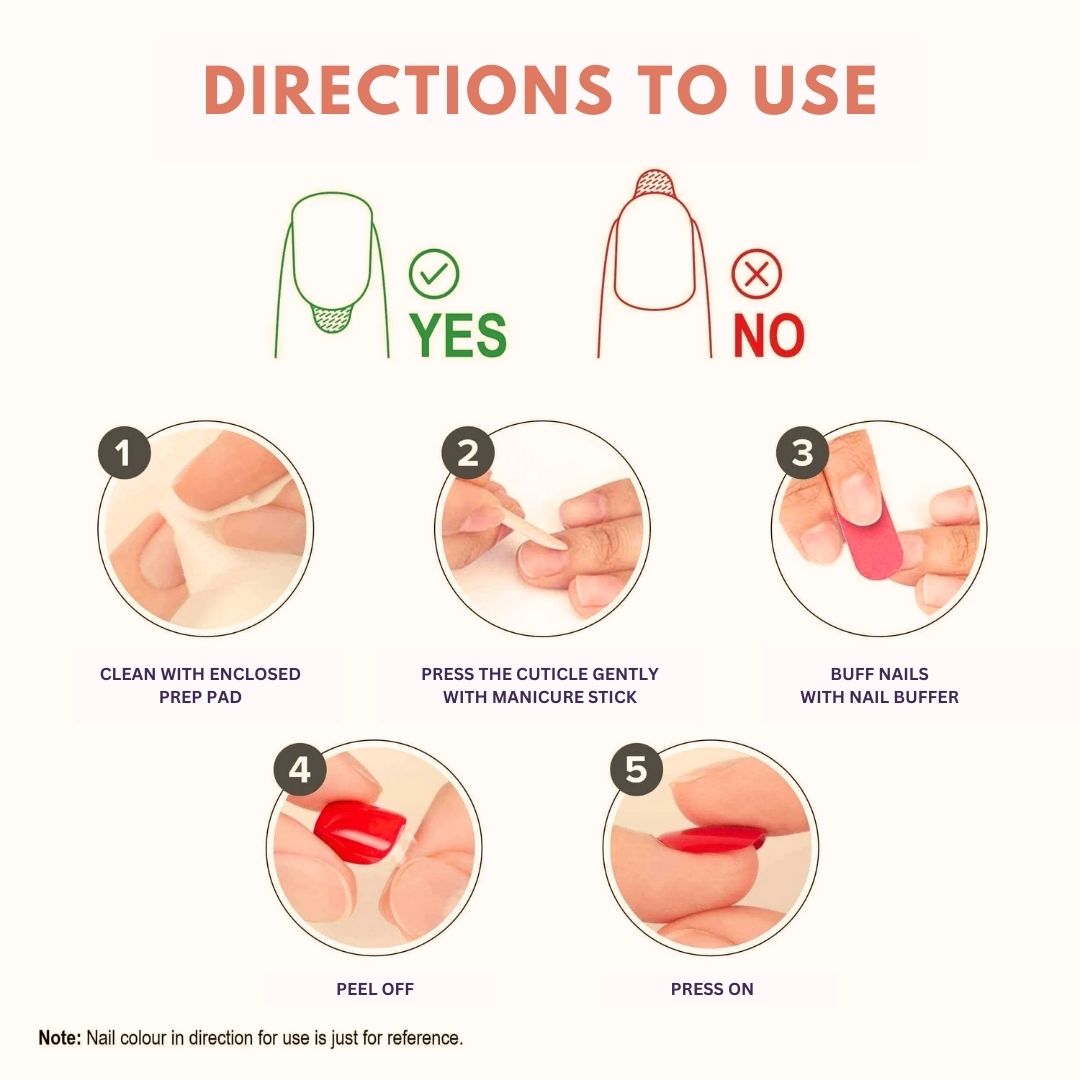 DIRECTIONS TO USE

YES

NO

1

CLEAN WITH ENCLOSED PREP PAD

2

PRESS THE CUTICLE GENTLY WITH MANICURE STICK

3

BUFF NAILS WITH NAIL BUFFER

4

PEEL OFF

5

PRESS ON

Note: Nail colour in direction for use is just for reference.