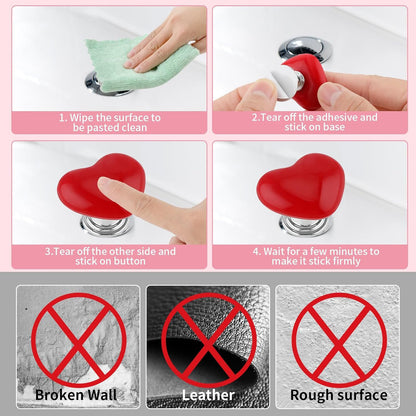 1. Wipe the surface to be pasted clean

2.Tear off the adhesive and stick on base

3.Tear off the other side and stick on button

4. Wait for a few minutes to make it stick firmly

Broken Wall

Leather

Rough surface