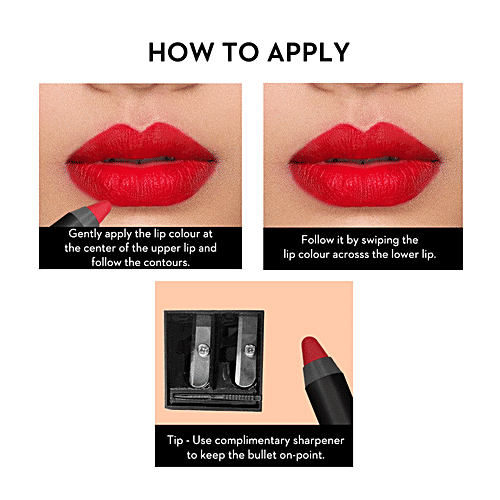 HOW TO APPLY

Gently apply the lip colour at the center of the upper lip and follow the contours.

Follow it by swiping the lip colour acrosss the lower lip.

Tip - Use complimentary sharpener to keep the bullet on-point.