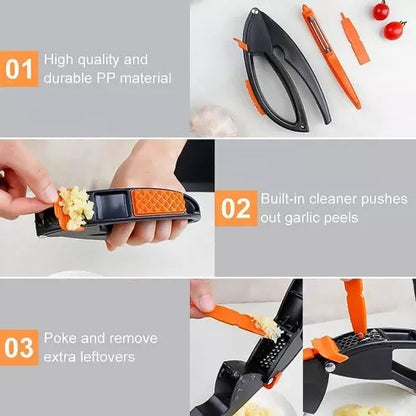 01 High quality and durable PP material

02 Built-in cleaner pushes out garlic peels

03 Poke and remove extra leftovers