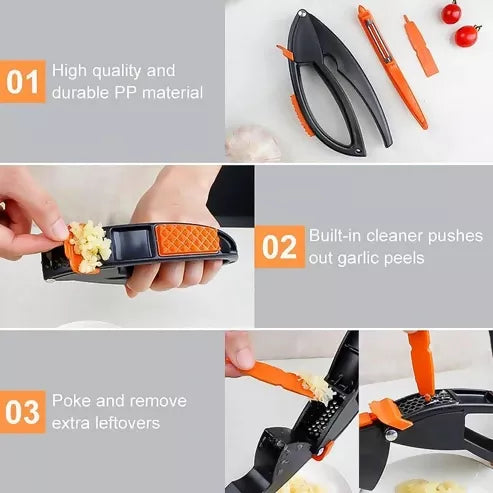 01 High quality and durable PP material

02 Built-in cleaner pushes out garlic peels

03 Poke and remove extra leftovers