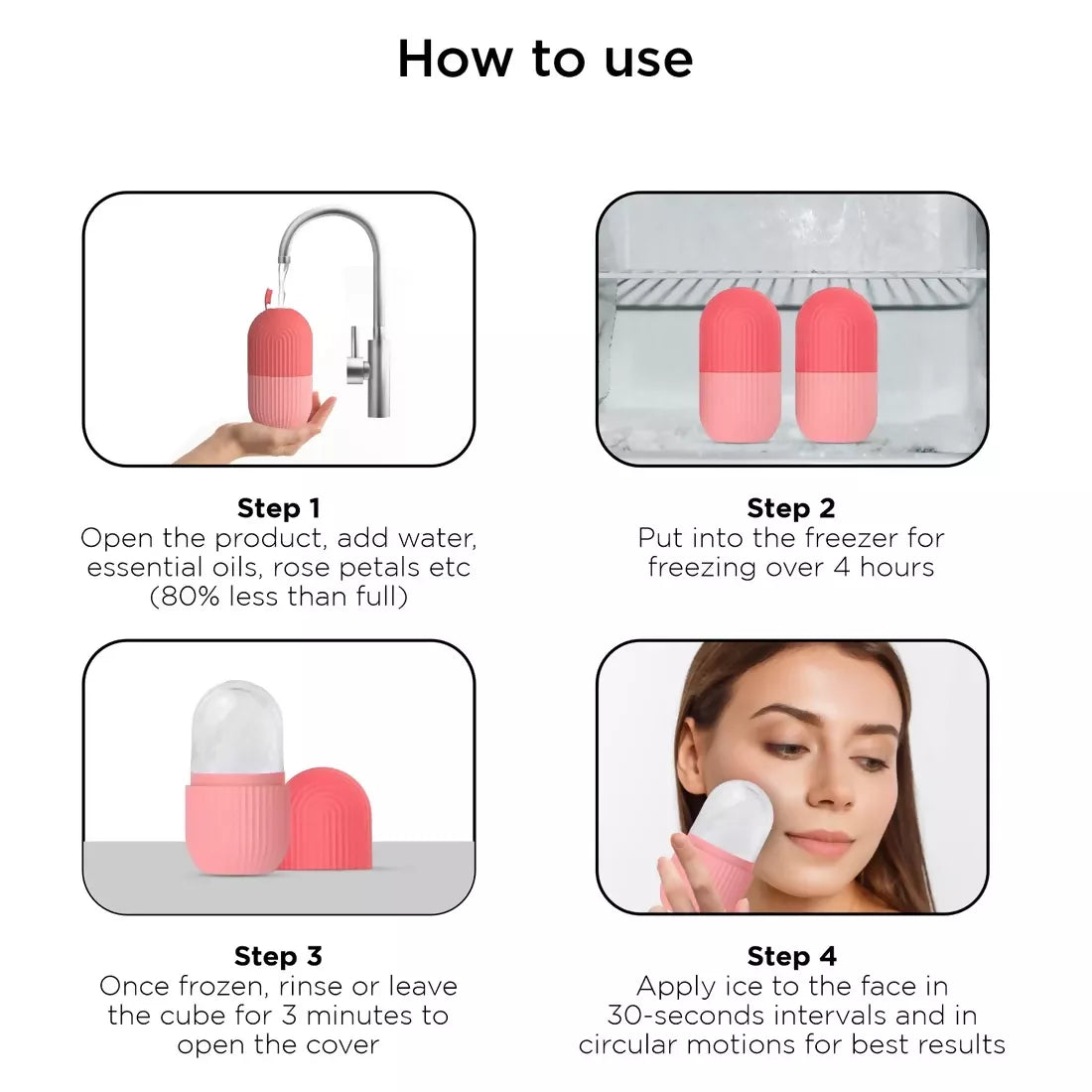 How to use

Step 1
Open the product, add water, essential oils, rose petals etc (80% less than full)

Step 2
Put into the freezer for freezing over 4 hours

Step 3
Once frozen, rinse or leave the cube for 3 minutes to open the cover

Step 4
Apply ice to the face in 30-seconds intervals and in circular motions for best results