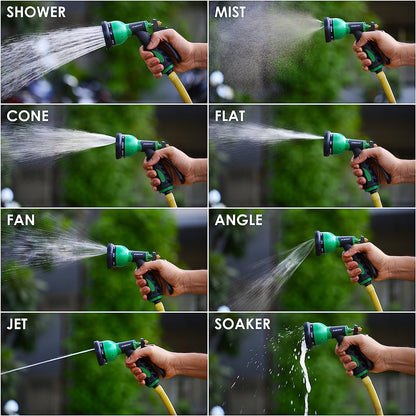 SHOWER

MIST

CONE

FLAT

FAN

ANGLE

JET

SOAKER