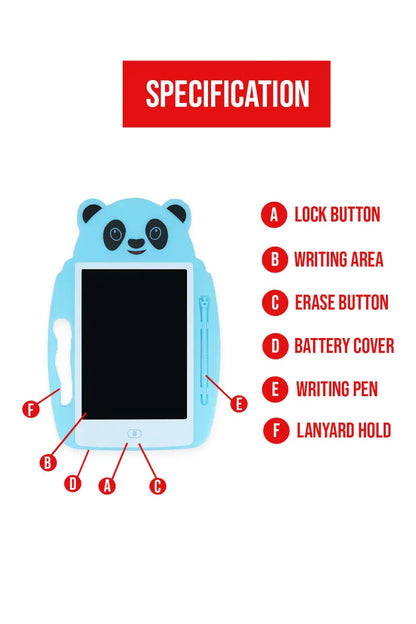 SPECIFICATION

A LOCK BUTTON
B WRITING AREA
C ERASE BUTTON
D BATTERY COVER
E WRITING PEN
F LANYARD HOLD

F
E
B
D
A
C