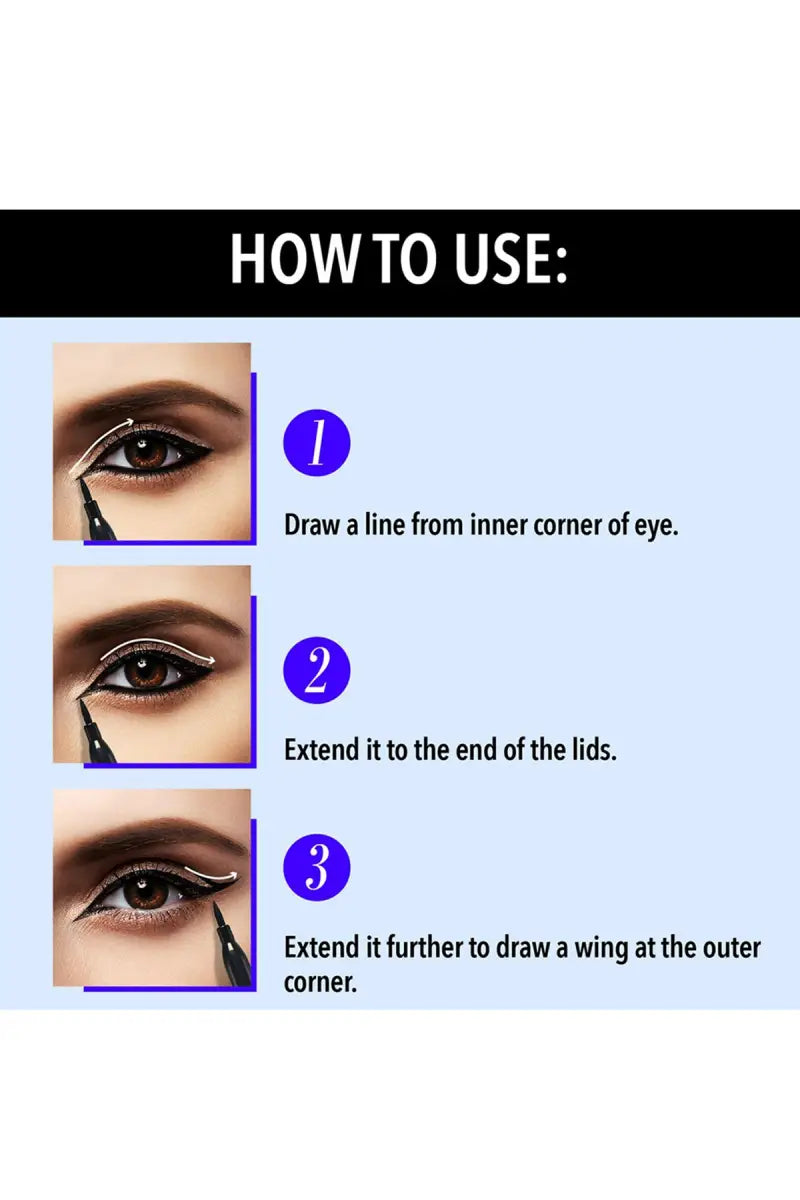 HOW TO USE:

1

Draw a line from inner corner of eye.

2

Extend it to the end of the lids.

3

Extend it further to draw a wing at the outer corner.