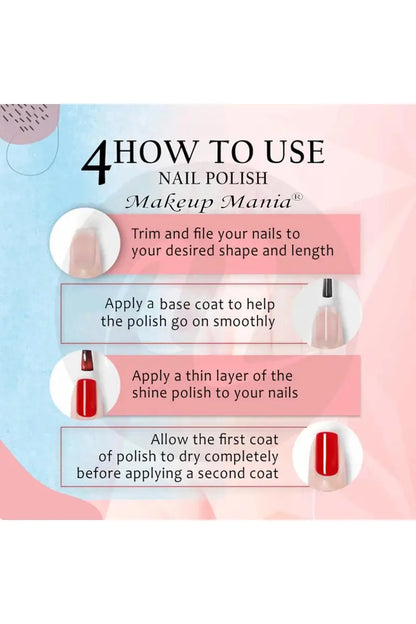 4 HOW TO USE
NAIL POLISH
Makeup Mania®

Trim and file your nails to your desired shape and length

Apply a base coat to help the polish go on smoothly

Apply a thin layer of the shine polish to your nails

Allow the first coat of polish to dry completely before applying a second coat