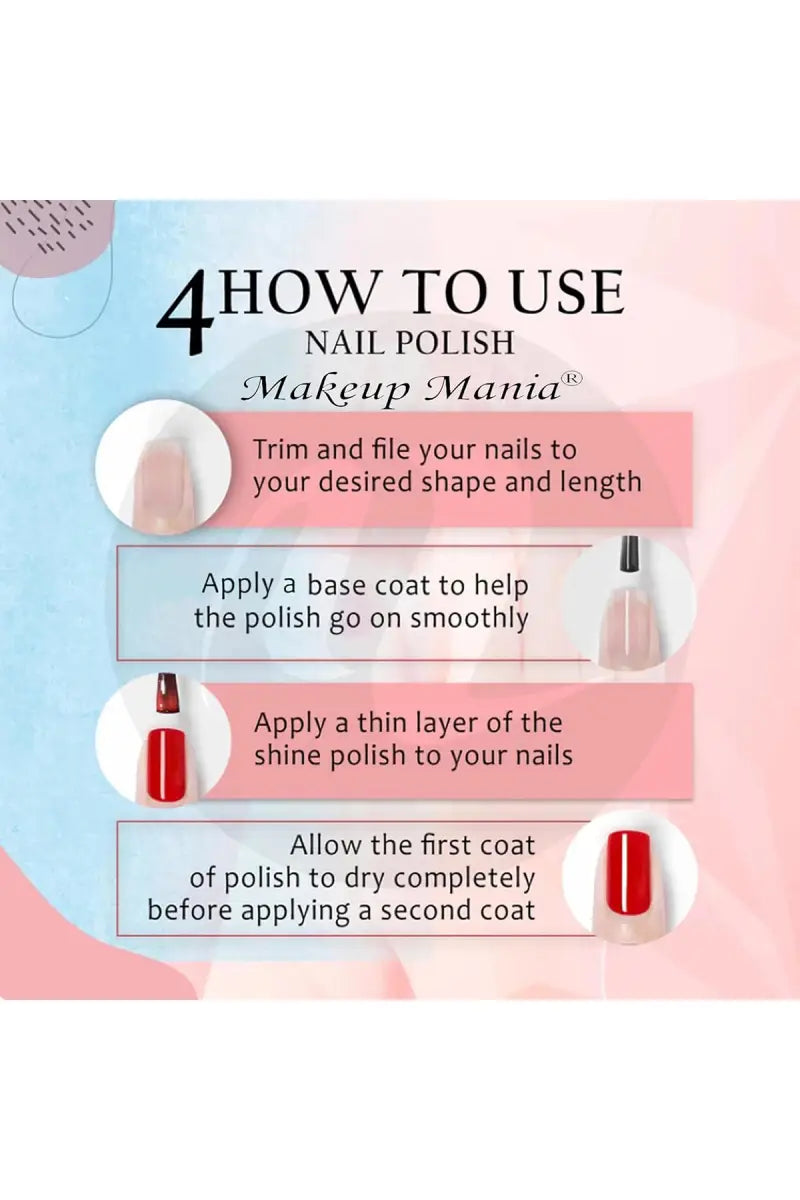 4 HOW TO USE
NAIL POLISH
Makeup Mania®

Trim and file your nails to your desired shape and length

Apply a base coat to help the polish go on smoothly

Apply a thin layer of the shine polish to your nails

Allow the first coat of polish to dry completely before applying a second coat