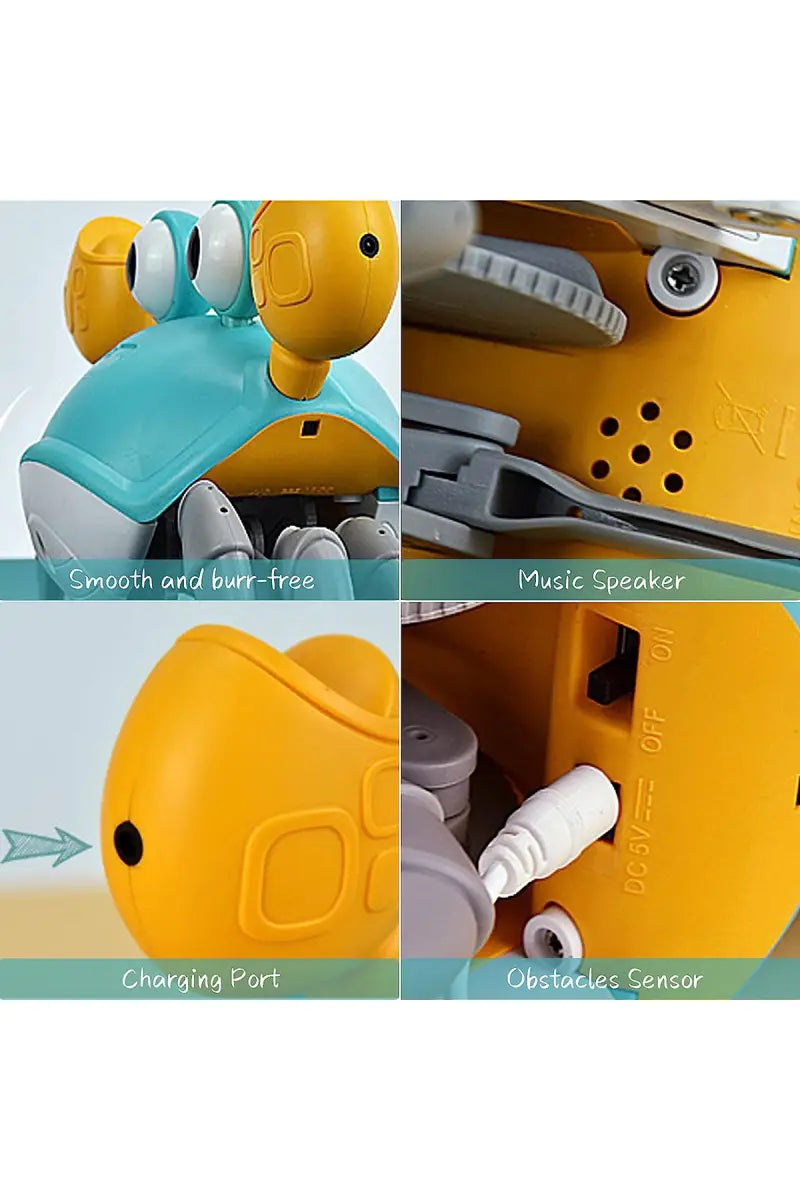 Smooth and burr-free

Music Speaker

ON
OFF
DC 5V

Charging Port

Obstacles Sensor