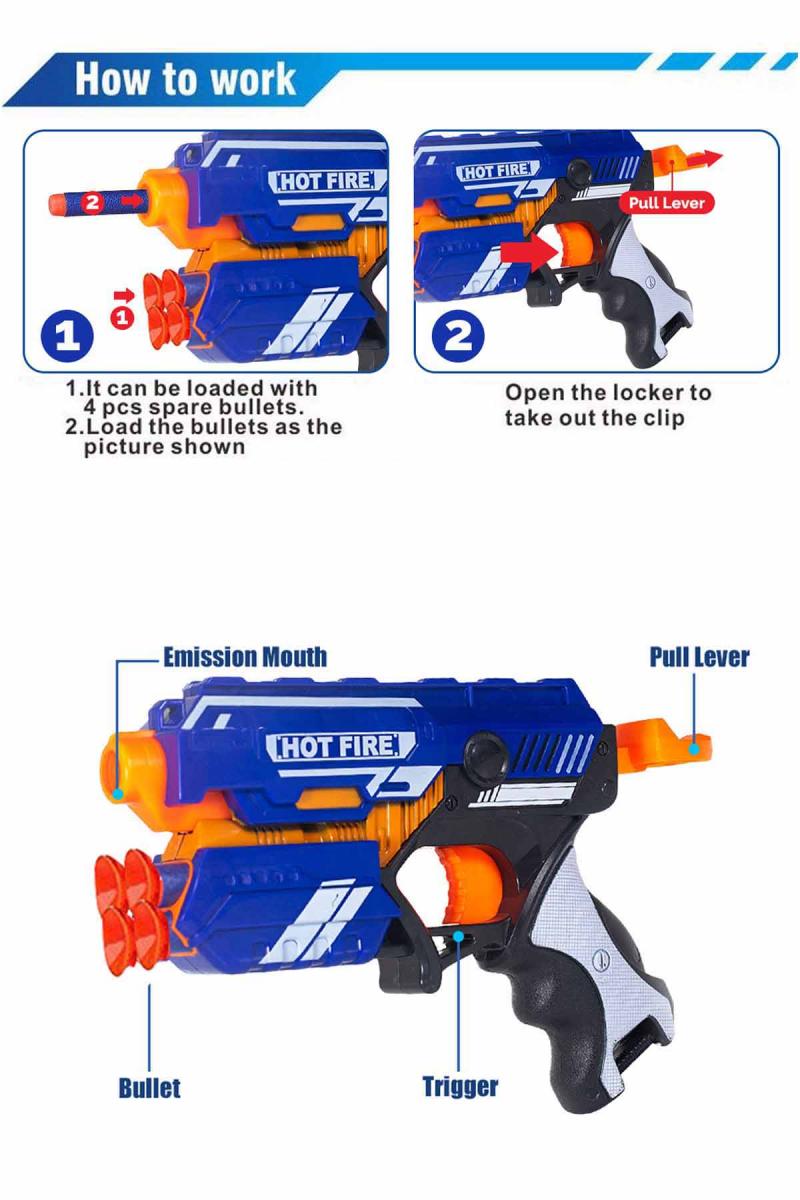 How to work

HOT FIRE

2

1

1

1.It can be loaded with 4 pcs spare bullets.
2.Load the bullets as the picture shown

HOT FIRE

Pull Lever

2

Open the locker to take out the clip

Emission Mouth

Pull Lever

HOT FIRE

Bullet

Trigger