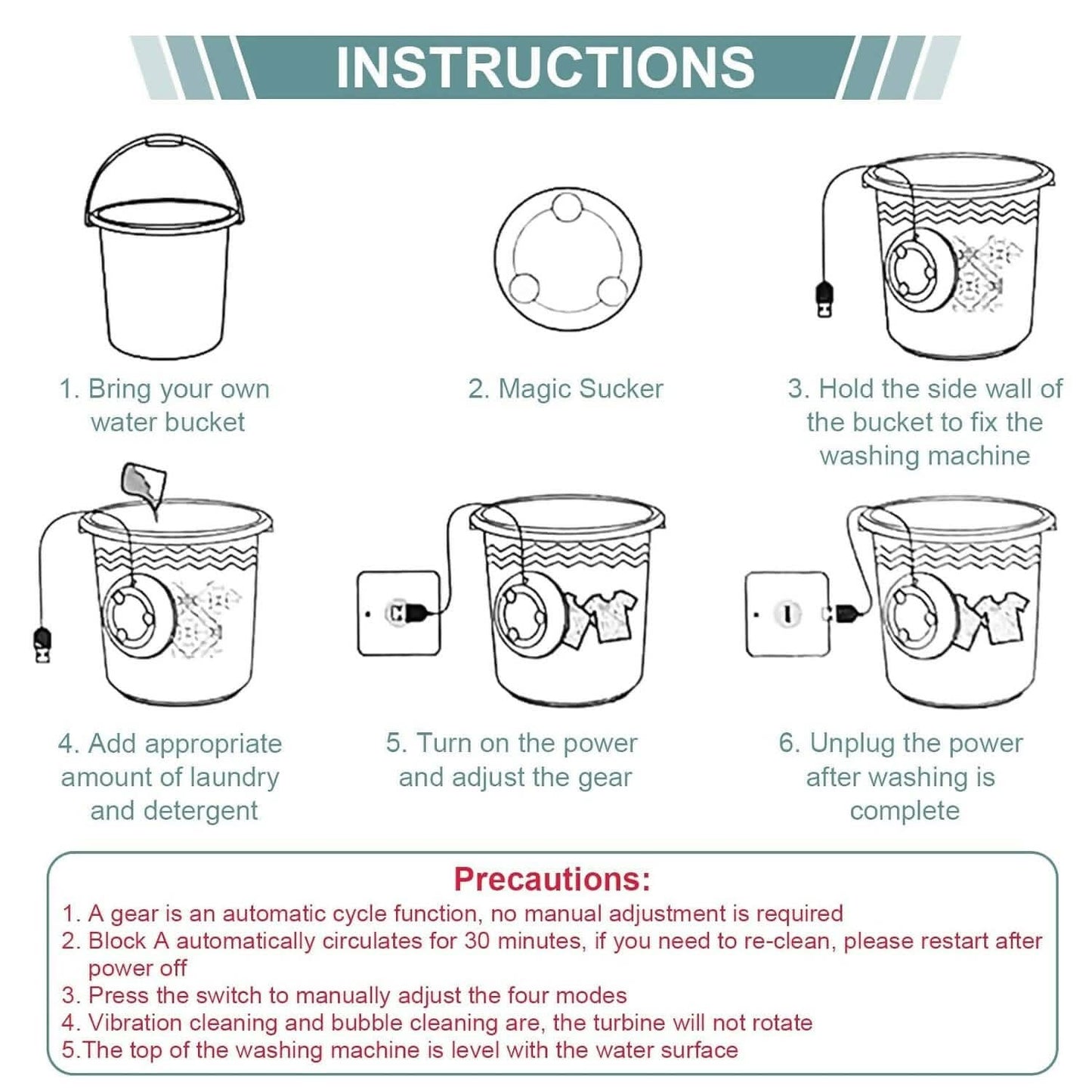 INSTRUCTIONS

1. Bring your own water bucket

2. Magic Sucker

3. Hold the side wall of the bucket to fix the washing machine

4. Add appropriate amount of laundry and detergent

5. Turn on the power and adjust the gear

6. Unplug the power after washing is complete

Precautions:
1. A gear is an automatic cycle function, no manual adjustment is required
2. Block A automatically circulates for 30 minutes, if you need to re-clean, please restart after power off
3. Press the switch to manually adjust the four modes
4. Vibration cleaning and bubble cleaning are, the turbine will not rotate
5.The top of the washing machine is level with the water surface