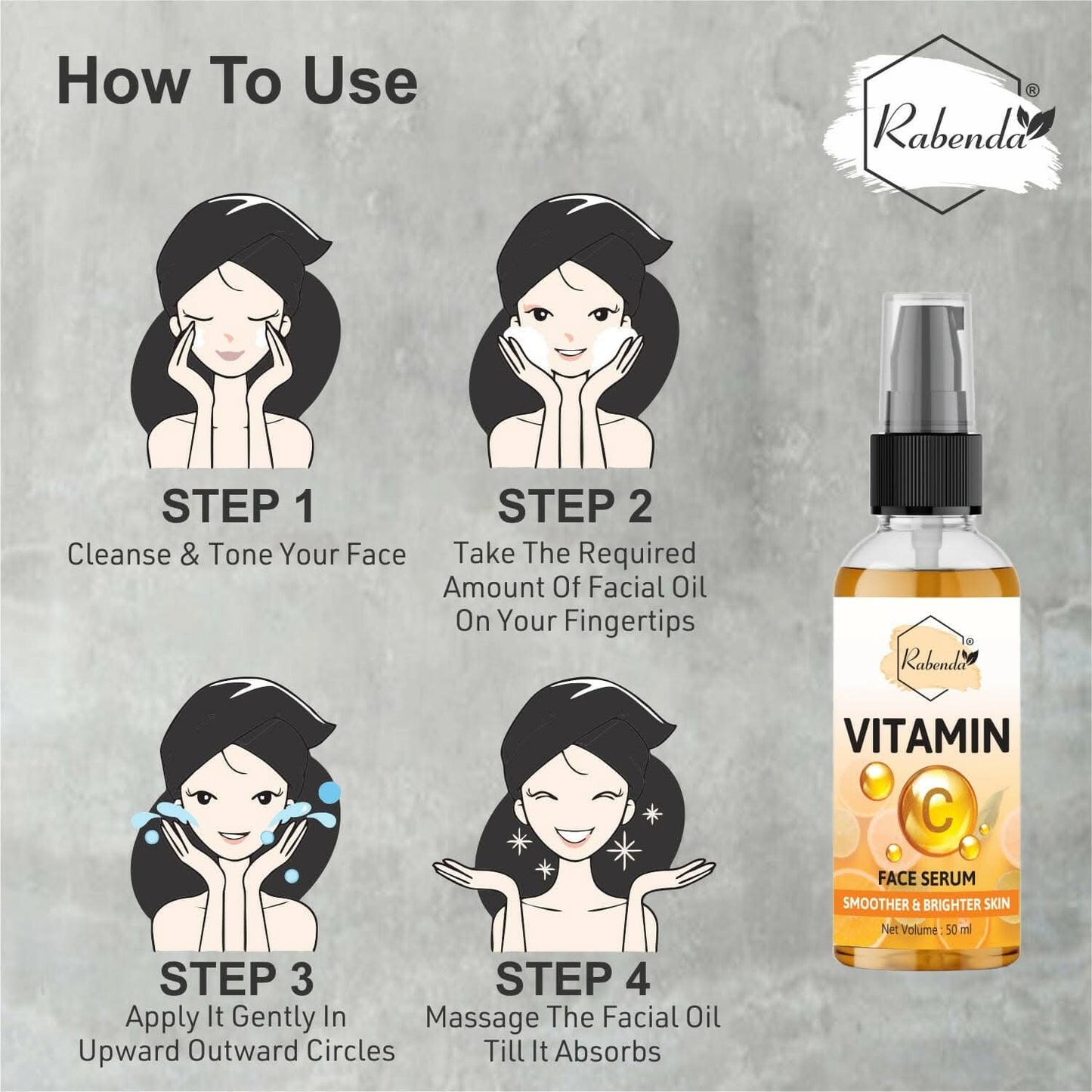 How To Use

Rabenda®

STEP 1
Cleanse & Tone Your Face

STEP 2
Take The Required Amount Of Facial Oil On Your Fingertips

STEP 3
Apply It Gently In Upward Outward Circles

STEP 4
Massage The Facial Oil Till It Absorbs

Rabenda®
VITAMIN
C
FACE SERUM
SMOOTHER & BRIGHTER SKIN
Net Volume : 50 ml