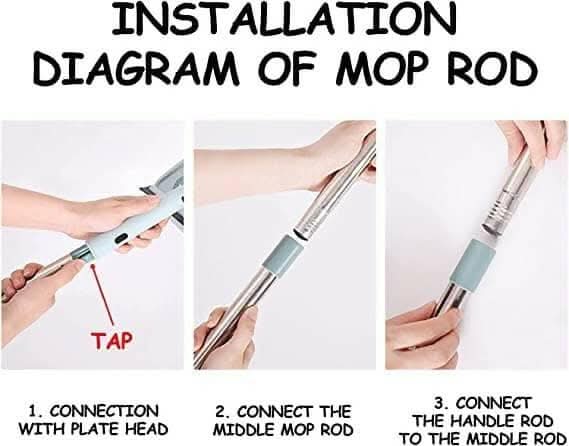 INSTALLATION DIAGRAM OF MOP ROD

TAP

1. CONNECTION WITH PLATE HEAD

2. CONNECT THE MIDDLE MOP ROD

3. CONNECT THE HANDLE ROD TO THE MIDDLE ROD