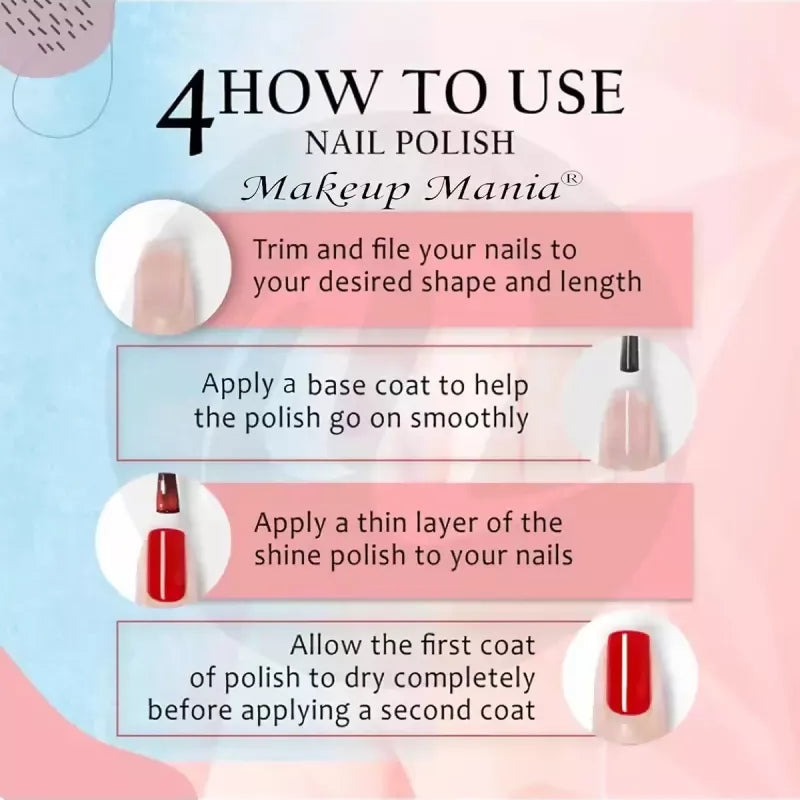 4 HOW TO USE
NAIL POLISH
Makeup Mania®

Trim and file your nails to your desired shape and length

Apply a base coat to help the polish go on smoothly

Apply a thin layer of the shine polish to your nails

Allow the first coat of polish to dry completely before applying a second coat