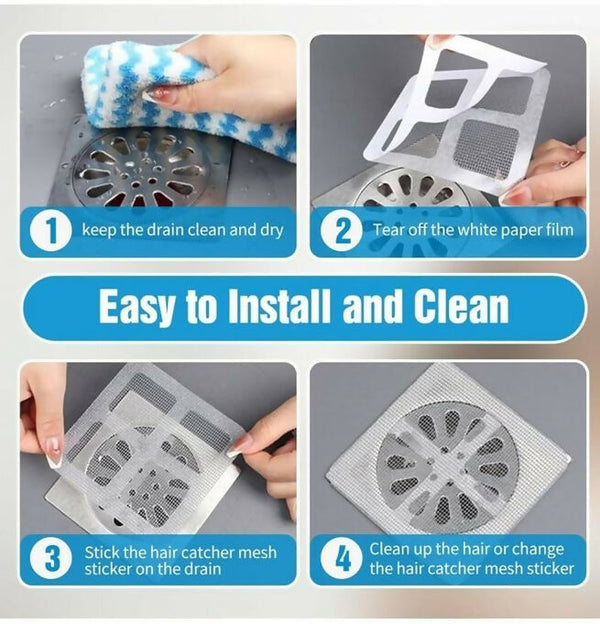 1 keep the drain clean and dry

2 Tear off the white paper film

Easy to Install and Clean

3 Stick the hair catcher mesh sticker on the drain

4 Clean up the hair or change the hair catcher mesh sticker