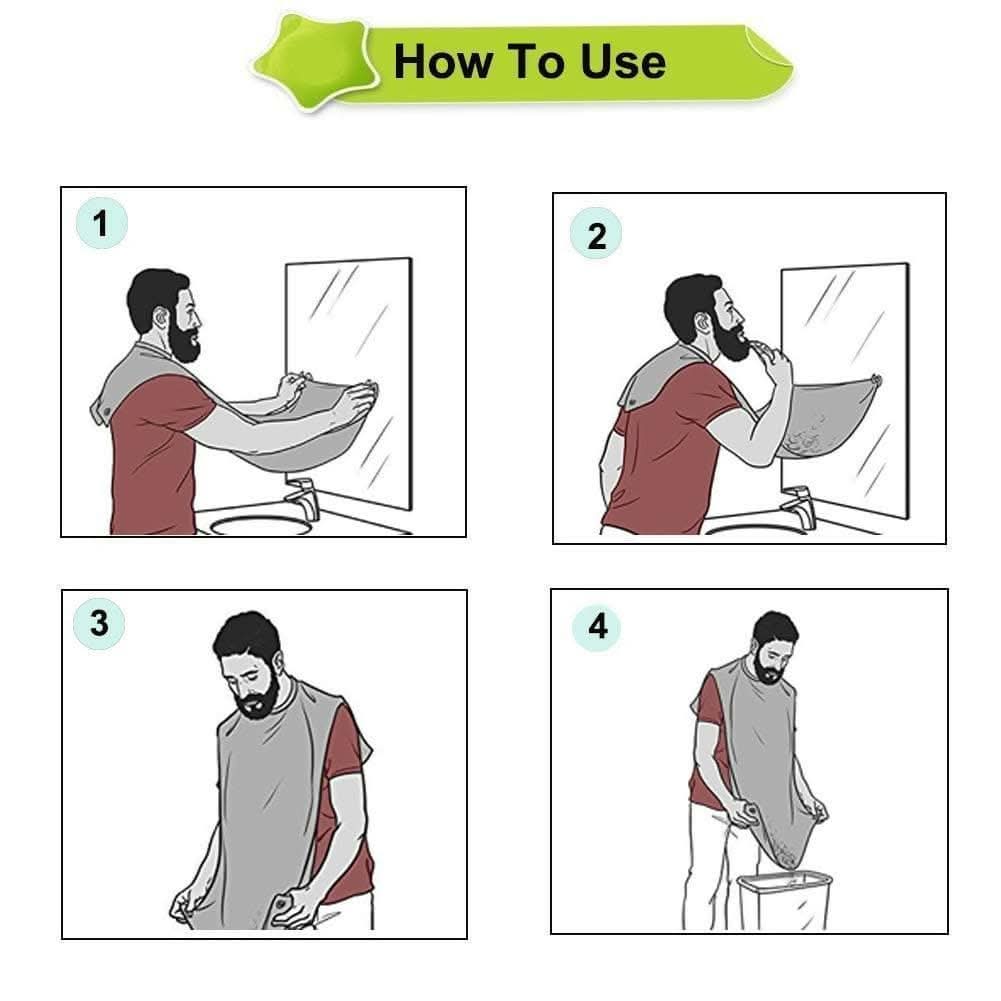 How To Use

1

2

3

4