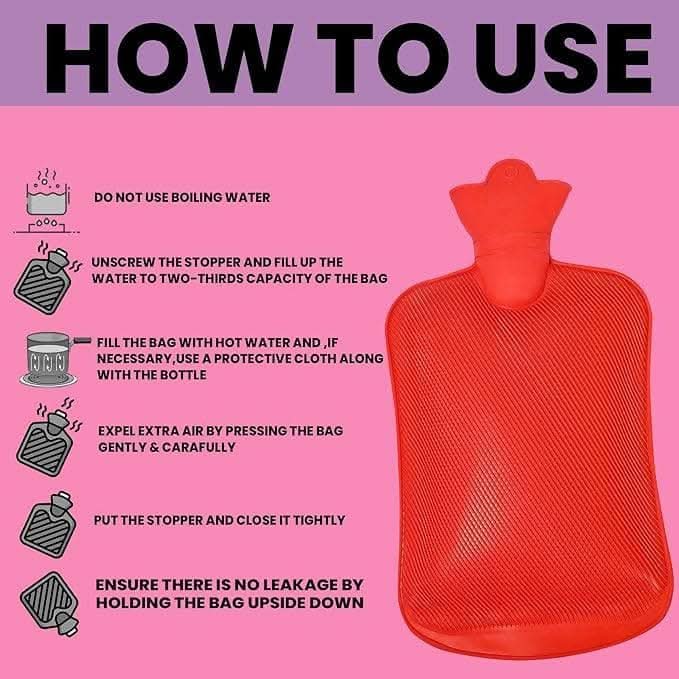 HOW TO USE

DO NOT USE BOILING WATER

UNSCREW THE STOPPER AND FILL UP THE WATER TO TWO-THIRDS CAPACITY OF THE BAG

FILL THE BAG WITH HOT WATER AND ,IF NECESSARY,USE A PROTECTIVE CLOTH ALONG WITH THE BOTTLE

EXPEL EXTRA AIR BY PRESSING THE BAG GENTLY & CARAFULLY

PUT THE STOPPER AND CLOSE IT TIGHTLY

ENSURE THERE IS NO LEAKAGE BY HOLDING THE BAG UPSIDE DOWN