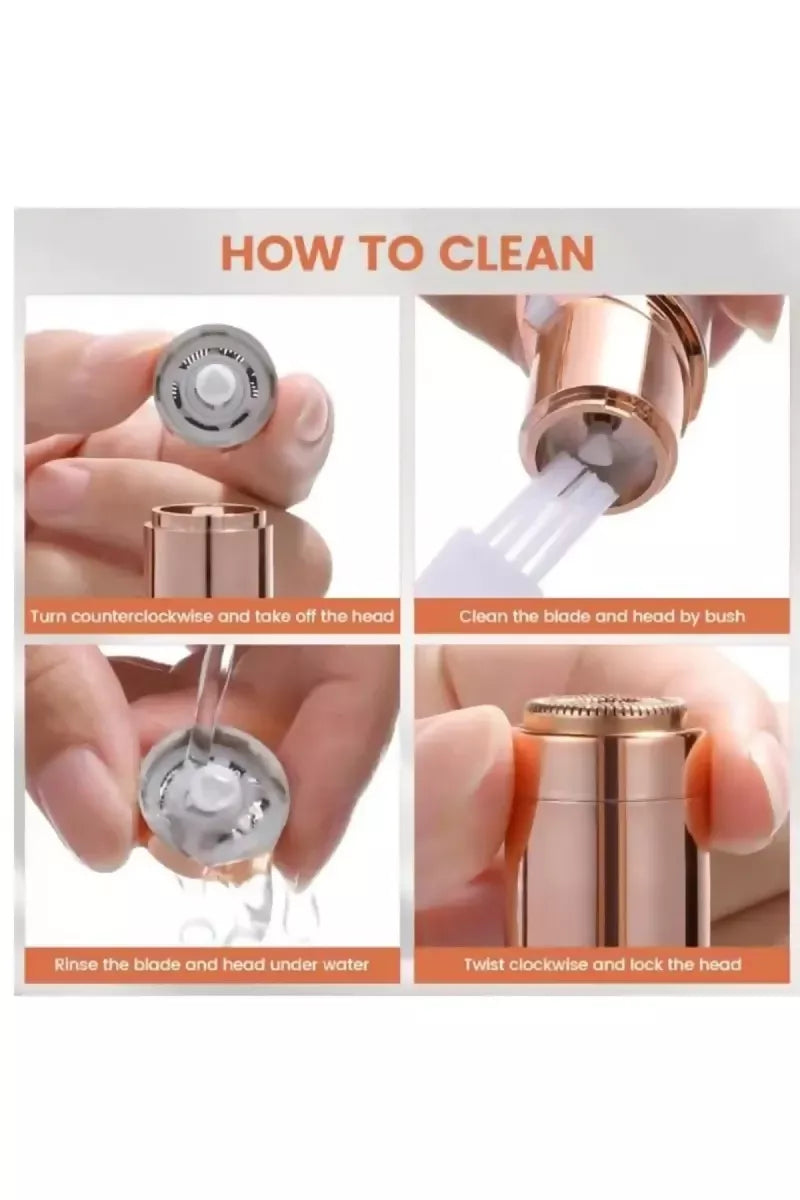 HOW TO CLEAN

Turn counterclockwise and take off the head

Clean the blade and head by bush

Rinse the blade and head under water

Twist clockwise and lock the head