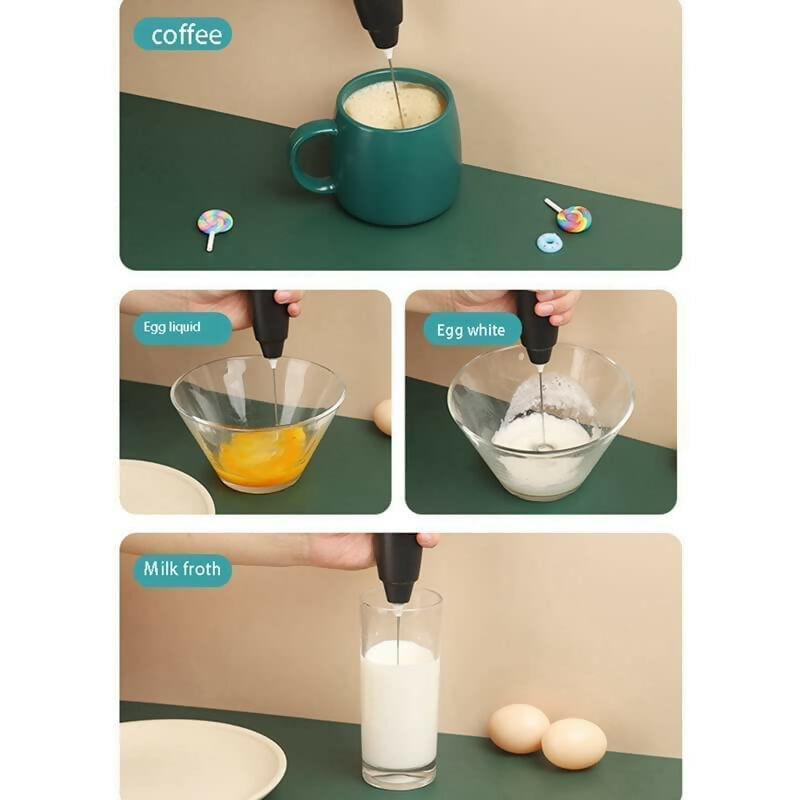 coffee

Egg liquid

Egg white

Milk froth