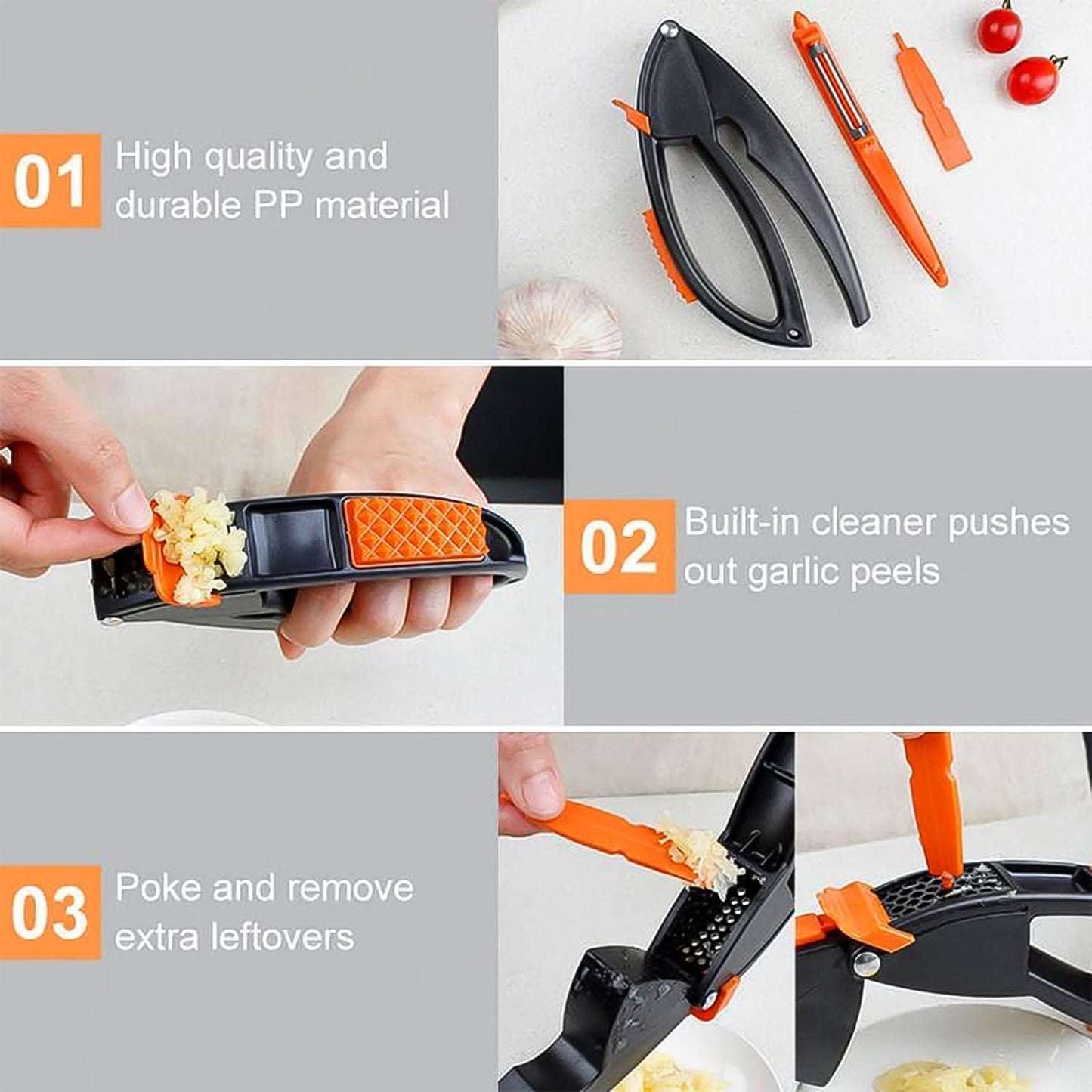 01 High quality and durable PP material

02 Built-in cleaner pushes out garlic peels

03 Poke and remove extra leftovers