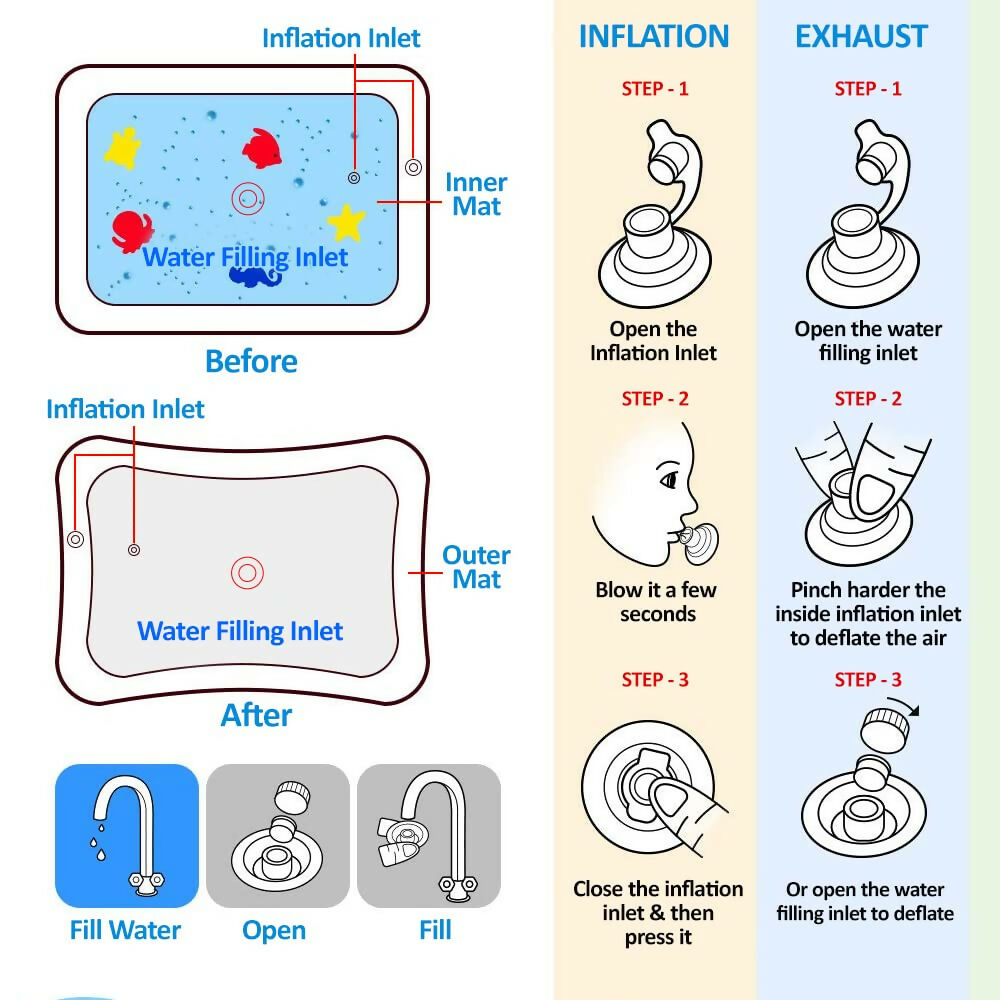 Inflation Inlet

Inner Mat

Water Filling Inlet

Before

Inflation Inlet

Outer Mat

Water Filling Inlet

After

Fill Water

Open

Fill

INFLATION

STEP - 1

Open the Inflation Inlet

STEP - 2

Blow it a few seconds

STEP - 3

Close the inflation inlet & then press it

EXHAUST

STEP - 1

Open the water filling inlet

STEP - 2

Pinch harder the inside inflation inlet to deflate the air

STEP - 3

Or open the water filling inlet to deflate