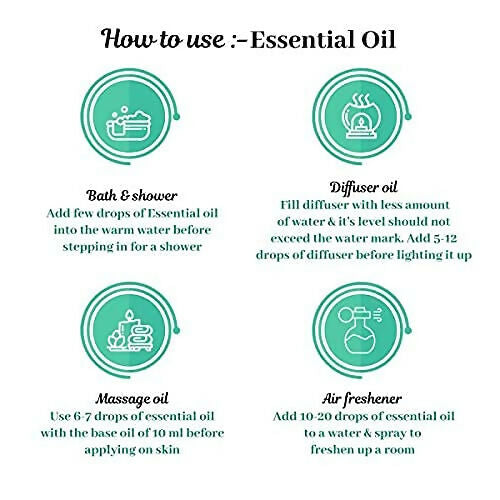 How to use :-Essential Oil

Bath & shower
Add few drops of Essential oil into the warm water before stepping in for a shower

Diffuser oil
Fill diffuser with less amount of water & it's level should not exceed the water mark. Add 5-12 drops of diffuser before lighting it up

Massage oil
Use 6-7 drops of essential oil with the base oil of 10 ml before applying on skin

Air freshener
Add 10-20 drops of essential oil to a water & spray to freshen up a room