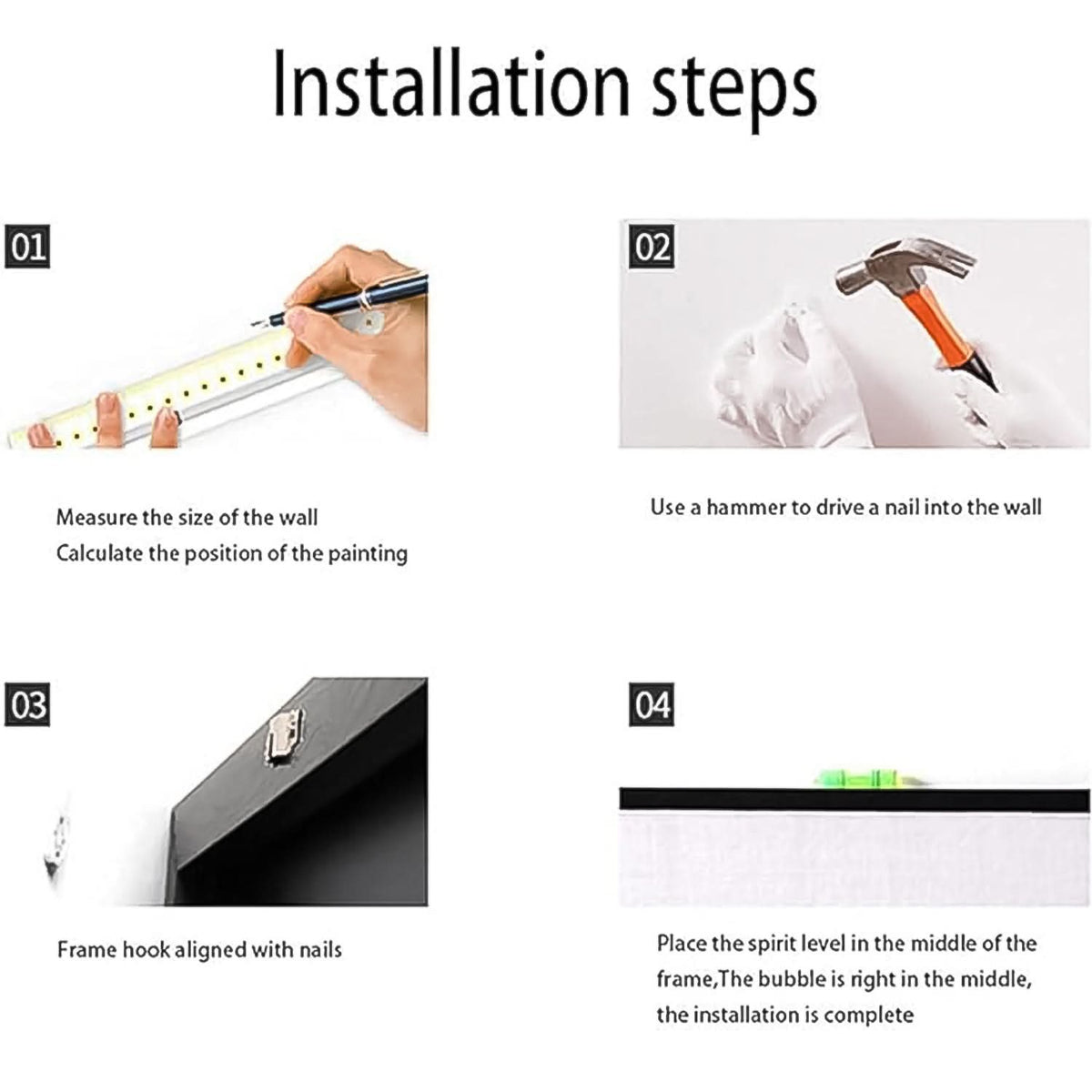 Installation steps

01

Measure the size of the wall
Calculate the position of the painting

02

Use a hammer to drive a nail into the wall

03

Frame hook aligned with nails

04

Place the spirit level in the middle of the frame,The bubble is right in the middle, the installation is complete