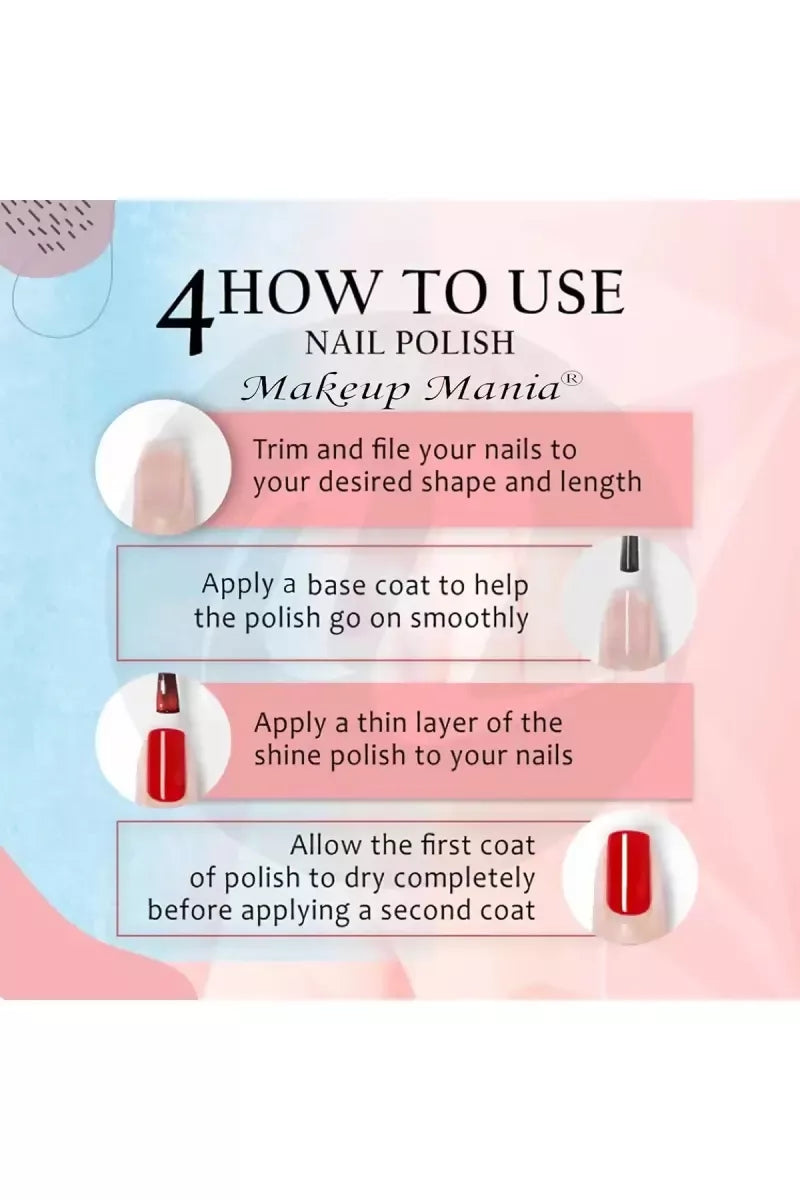 4 HOW TO USE
NAIL POLISH
Makeup Mania®

Trim and file your nails to your desired shape and length

Apply a base coat to help the polish go on smoothly

Apply a thin layer of the shine polish to your nails

Allow the first coat of polish to dry completely before applying a second coat