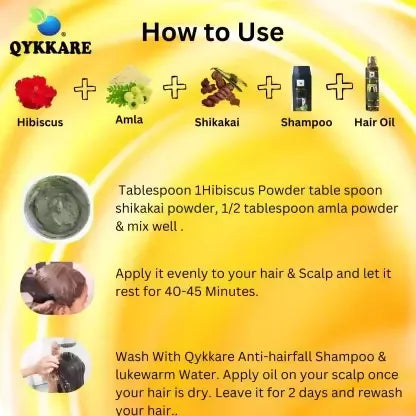 QYKKARE

How to Use

Hibiscus + Amla + Shikakai + Shampoo + Hair Oil

Tablespoon 1Hibiscus Powder table spoon shikakai powder, 1/2 tablespoon amla powder & mix well .

Apply it evenly to your hair & Scalp and let it rest for 40-45 Minutes.

Wash With Qykkare Anti-hairfall Shampoo & lukewarm Water. Apply oil on your scalp once your hair is dry. Leave it for 2 days and rewash your hair..