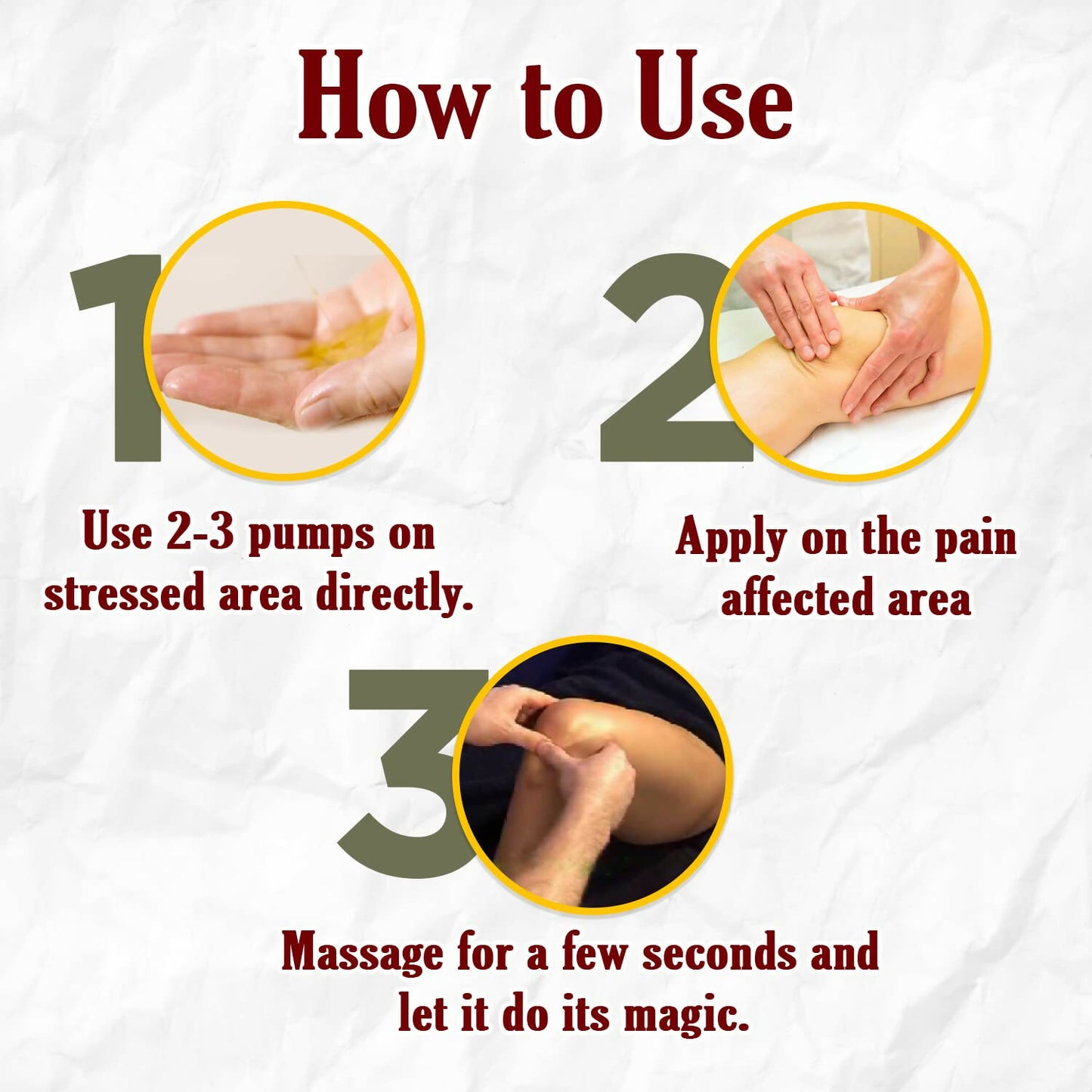 How to Use

1

Use 2-3 pumps on stressed area directly.

2

Apply on the pain affected area

3

Massage for a few seconds and let it do its magic.