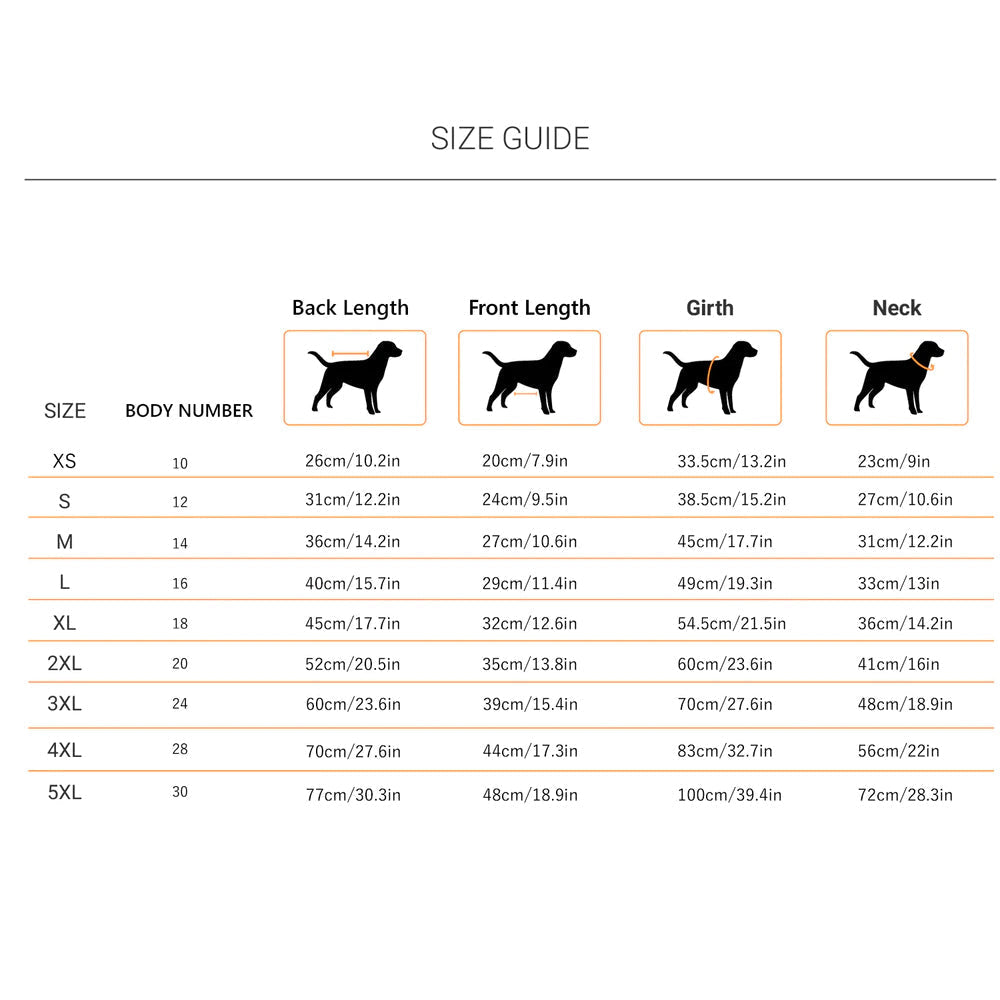 SIZE GUIDE

| SIZE | BODY NUMBER | Back Length | Front Length | Girth | Neck |
|---|---|---|---|---|---|
| XS | 10 | 26cm/10.2in | 20cm/7.9in | 33.5cm/13.2in | 23cm/9in |
| S | 12 | 31cm/12.2in | 24cm/9.5in | 38.5cm/15.2in | 27cm/10.6in |
| M | 14 | 36cm/14.2in | 27cm/10.6in | 45cm/17.7in | 31cm/12.2in |
| L | 16 | 40cm/15.7in | 29cm/11.4in | 49cm/19.3in | 33cm/13in |
| XL | 18 | 45cm/17.7in | 32cm/12.6in | 54.5cm/21.5in | 36cm/14.2in |
| 2XL | 20 | 52cm/20.5in | 35cm/13.8in | 60cm/23.6in | 41cm/16in |
| 3XL | 24 | 60cm/23.6in | 39cm/15.4in | 70cm/27.6in | 48cm/18.9in |
| 4XL | 28 | 70cm/27.6in | 44cm/17.3in | 83cm/32.7in | 56cm/22in |
| 5XL | 30 | 77cm/30.3in | 48cm/18.9in | 100cm/39.4in | 72cm/28.3in |