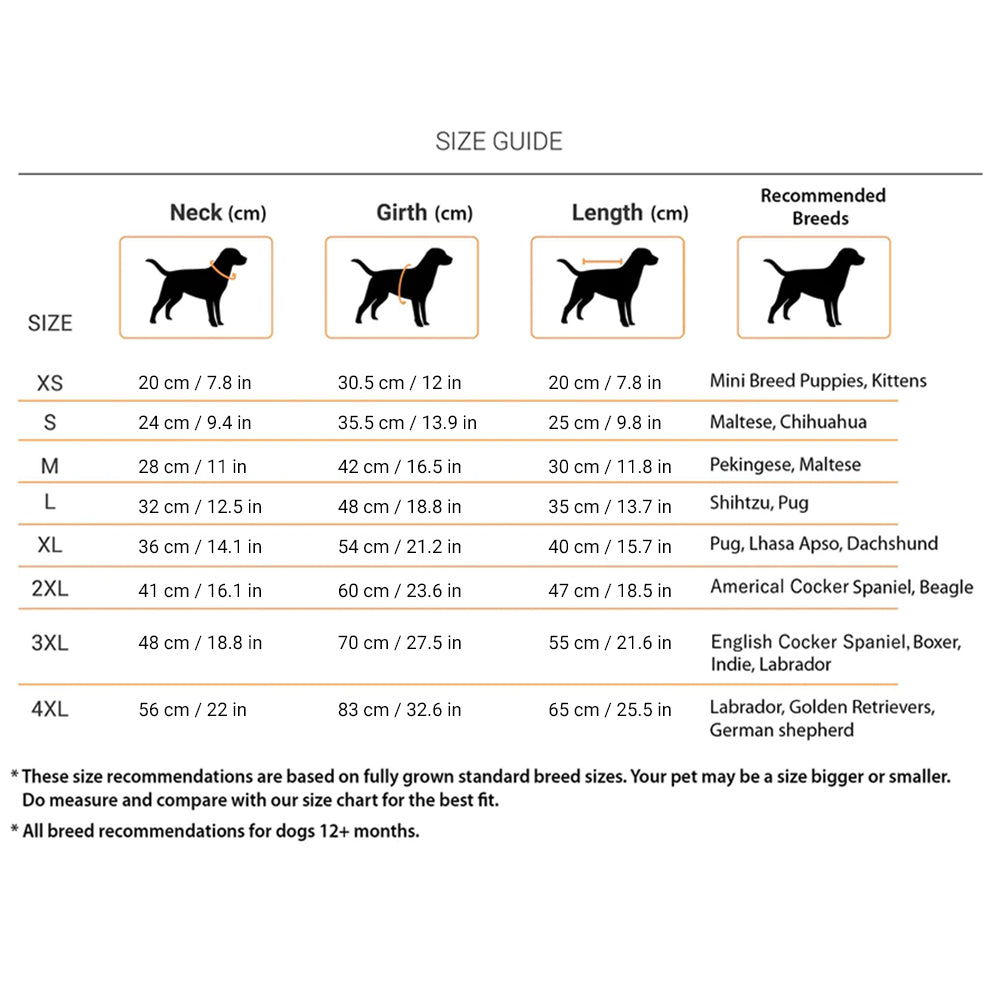 SIZE GUIDE

| SIZE | Neck (cm) | Girth (cm) | Length (cm) | Recommended Breeds |
|---|---|---|---|---|
| XS | 20 cm / 7.8 in | 30.5 cm / 12 in | 20 cm / 7.8 in | Mini Breed Puppies, Kittens |
| S | 24 cm / 9.4 in | 35.5 cm / 13.9 in | 25 cm / 9.8 in | Maltese, Chihuahua |
| M | 28 cm / 11 in | 42 cm / 16.5 in | 30 cm / 11.8 in | Pekingese, Maltese |
| L | 32 cm / 12.5 in | 48 cm / 18.8 in | 35 cm / 13.7 in | Shihtzu, Pug |
| XL | 36 cm / 14.1 in | 54 cm / 21.2 in | 40 cm / 15.7 in | Pug, Lhasa Apso, Dachshund |
| 2XL | 41 cm / 16.1 in | 60 cm / 23.6 in | 47 cm / 18.5 in | Americal Cocker Spaniel, Beagle |
| 3XL | 48 cm / 18.8 in | 70 cm / 27.5 in | 55 cm / 21.6 in | English Cocker Spaniel, Boxer, Indie, Labrador |
| 4XL | 56 cm / 22 in | 83 cm / 32.6 in | 65 cm / 25.5 in | Labrador, Golden Retrievers, German shepherd |

* These size recommendations are based on fully grown standard breed sizes. Your pet may be a size bigger or smaller. Do measure and compare with our size chart for the best fit.

* All breed recommendations for dogs 12+ months.