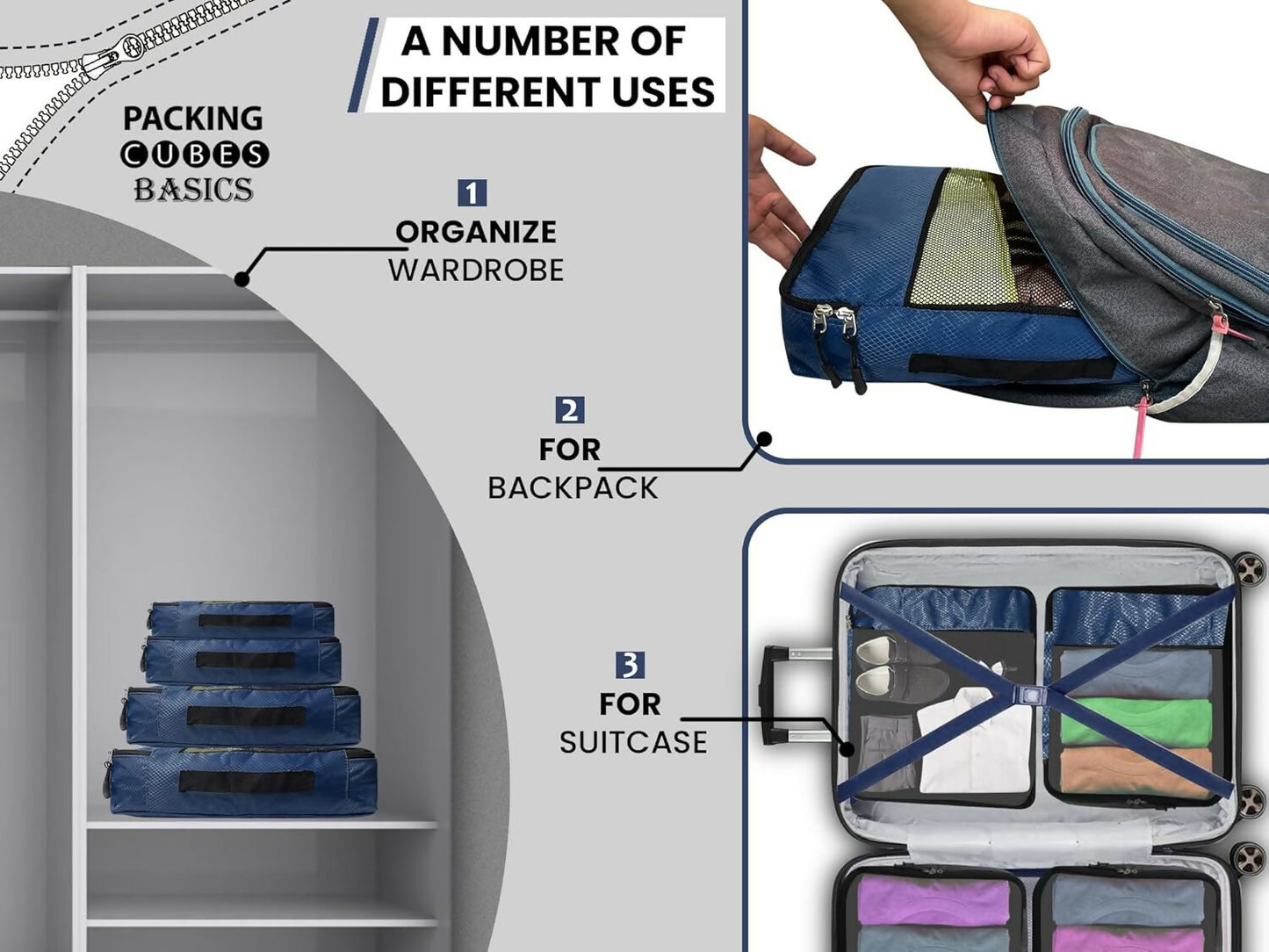 A NUMBER OF DIFFERENT USES

PACKING CUBES BASICS

1
ORGANIZE
WARDROBE

2
FOR
BACKPACK

3
FOR
SUITCASE