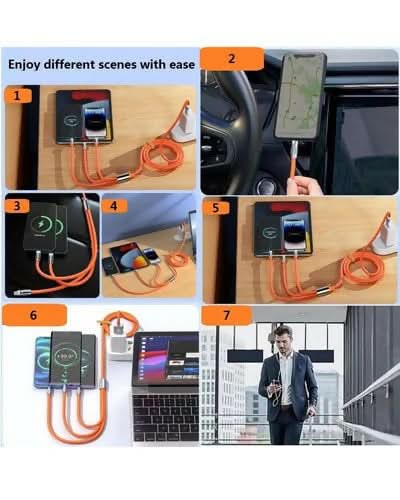 Enjoy different scenes with ease

1

2

3

4

5

6

7