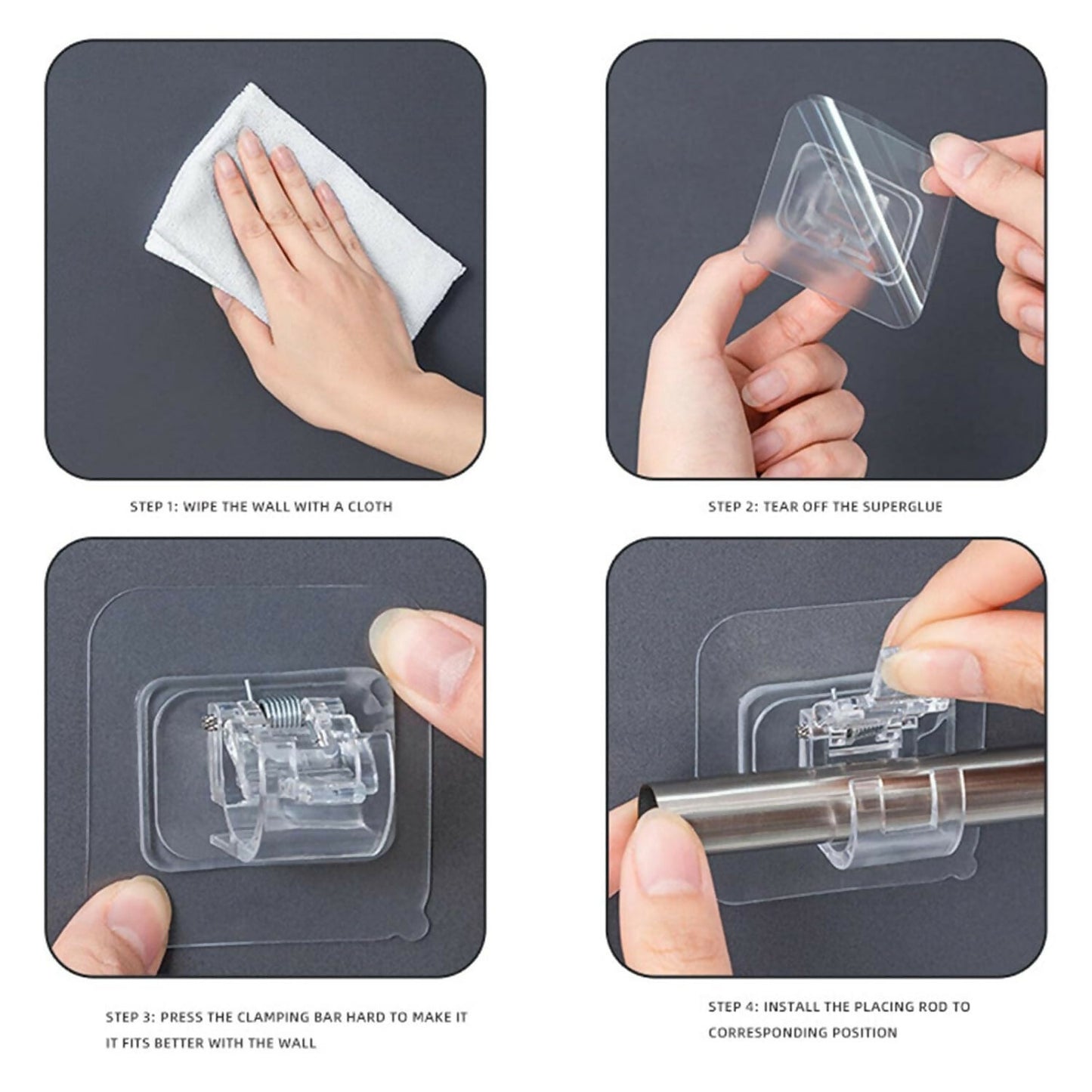 STEP 1: WIPE THE WALL WITH A CLOTH

STEP 2: TEAR OFF THE SUPERGLUE

STEP 3: PRESS THE CLAMPING BAR HARD TO MAKE IT IT FITS BETTER WITH THE WALL

STEP 4: INSTALL THE PLACING ROD TO CORRESPONDING POSITION