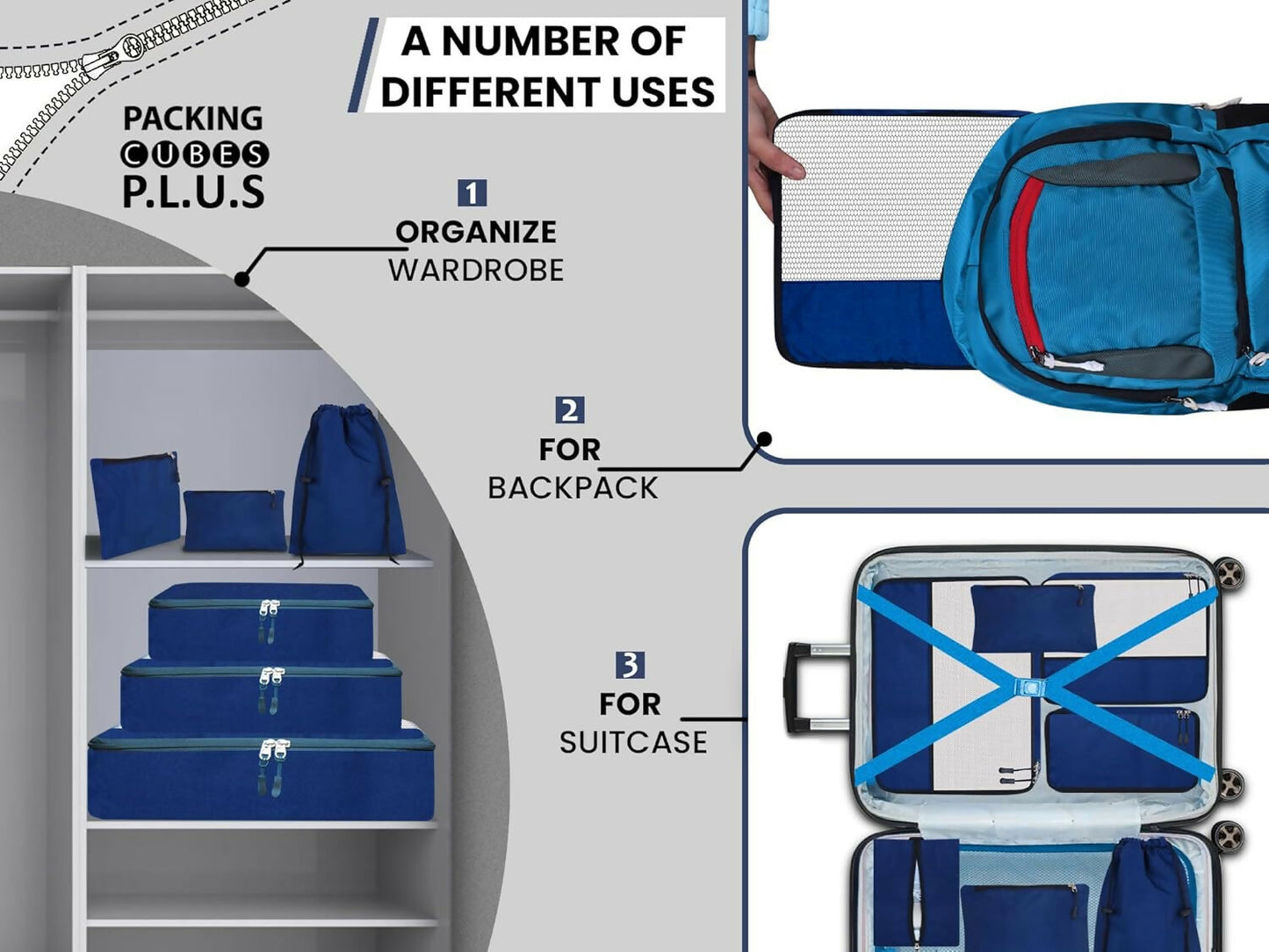 A NUMBER OF DIFFERENT USES

PACKING CUBES P.L.U.S

1
ORGANIZE
WARDROBE

2
FOR
BACKPACK

3
FOR
SUITCASE