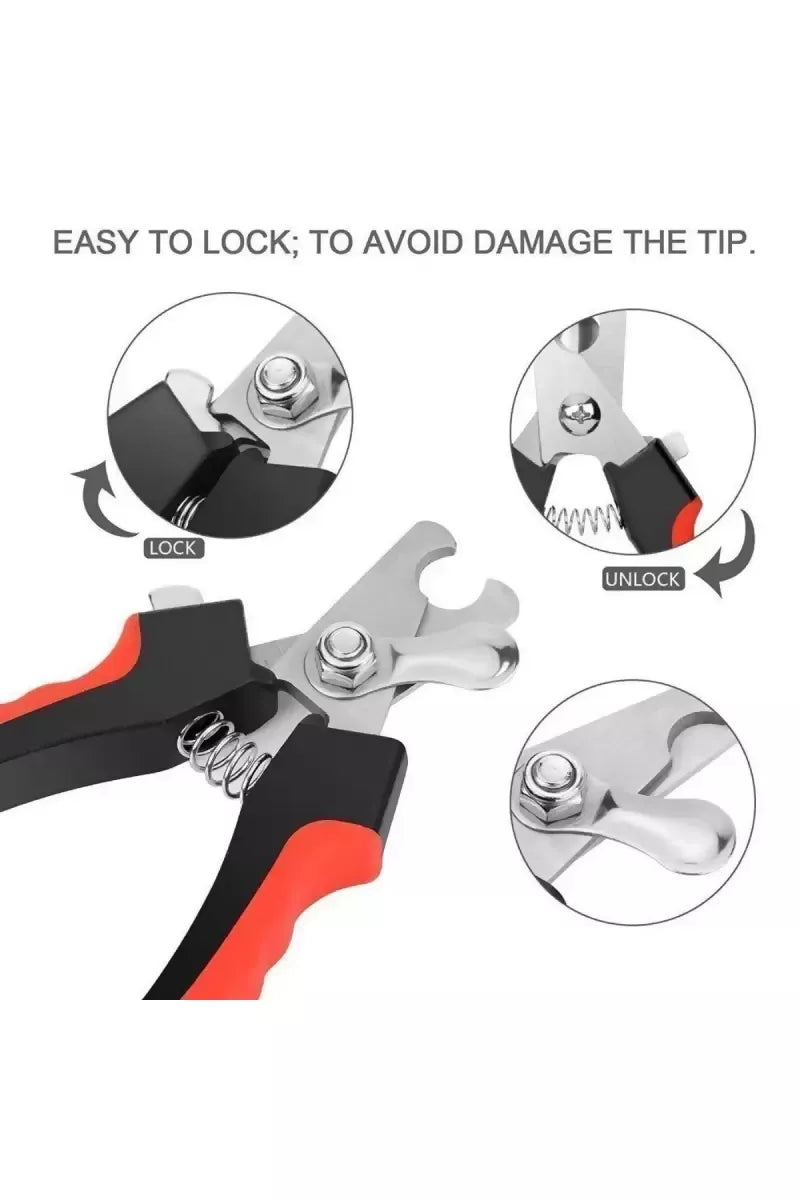 EASY TO LOCK; TO AVOID DAMAGE THE TIP.

LOCK

UNLOCK