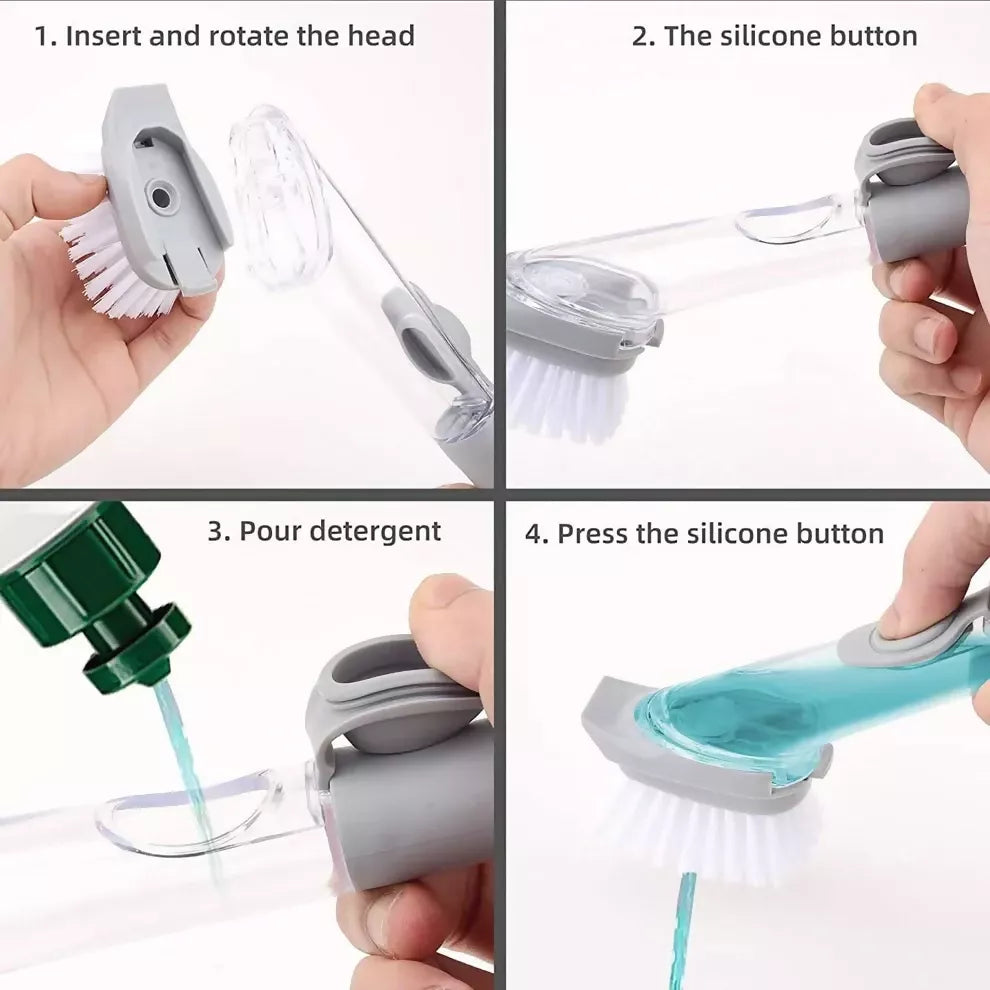 1. Insert and rotate the head

2. The silicone button

3. Pour detergent

4. Press the silicone button