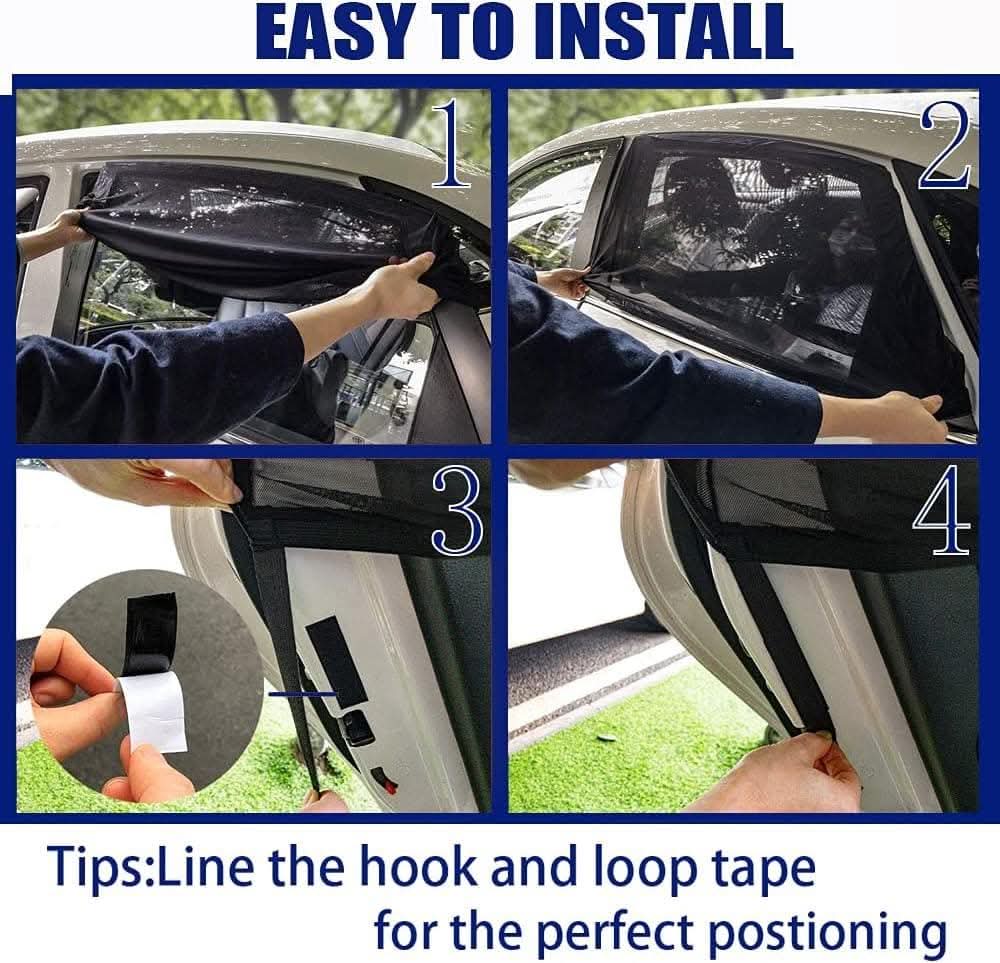 EASY TO INSTALL

1

2

3

4

Tips:Line the hook and loop tape for the perfect postioning