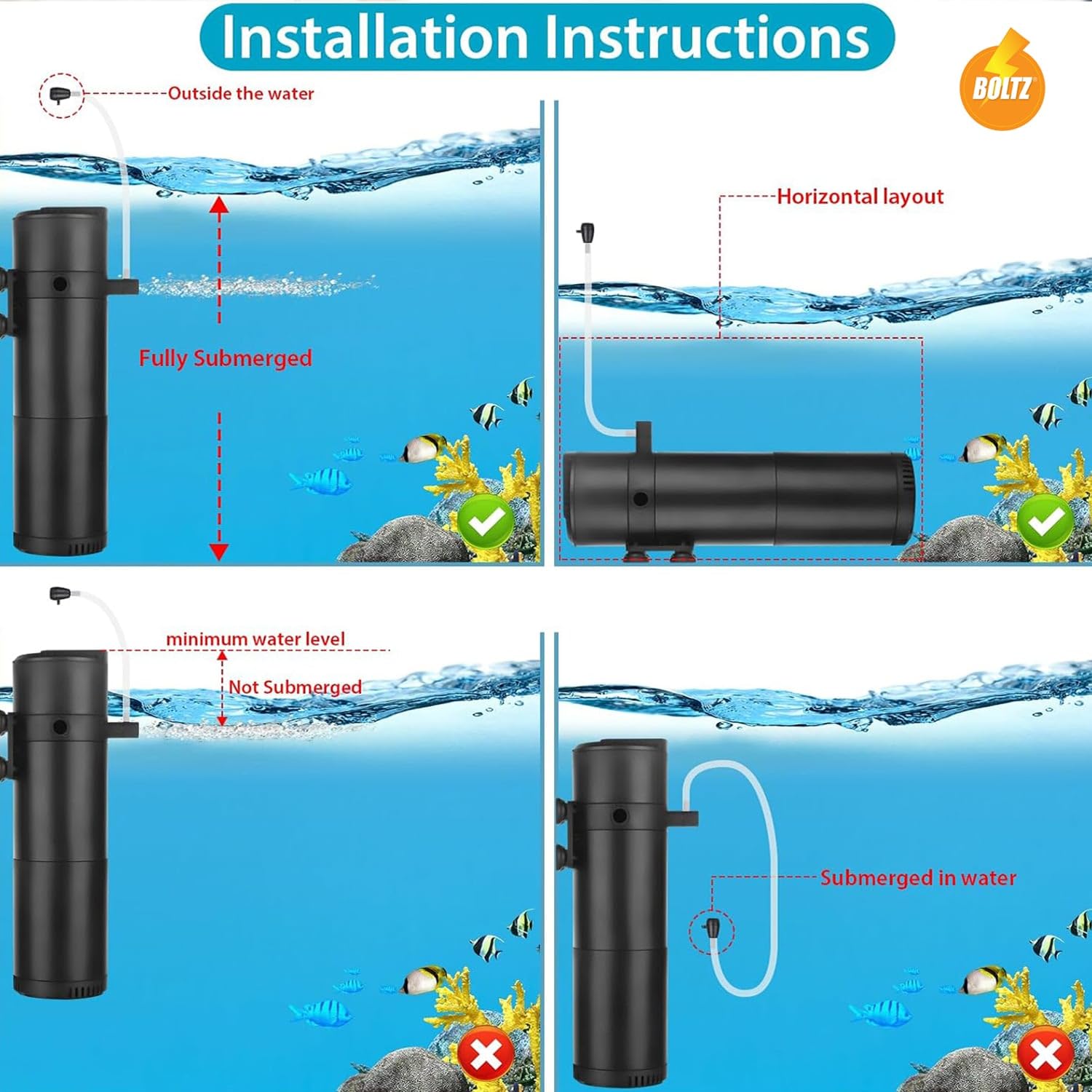 Installation Instructions

BOLTZ

Outside the water

Fully Submerged

Horizontal layout

minimum water level

Not Submerged

Submerged in water