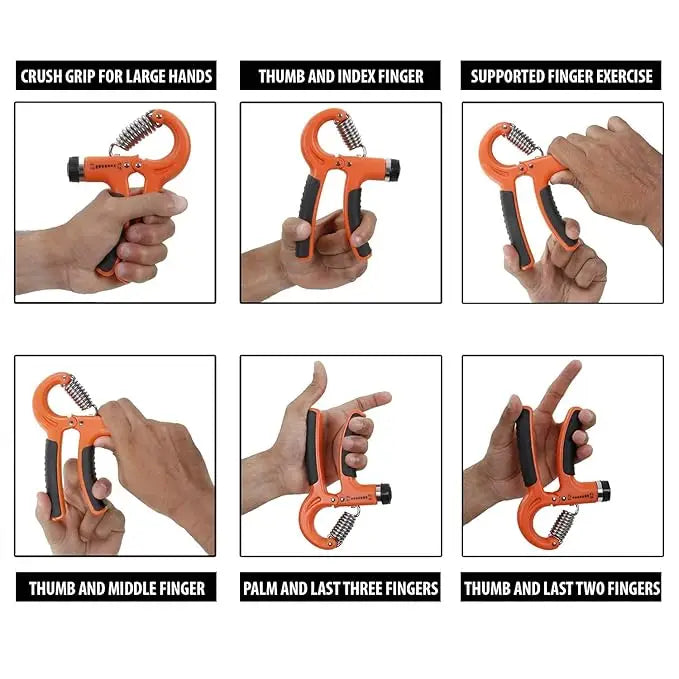 CRUSH GRIP FOR LARGE HANDS

THUMB AND INDEX FINGER

SUPPORTED FINGER EXERCISE

THUMB AND MIDDLE FINGER

PALM AND LAST THREE FINGERS

THUMB AND LAST TWO FINGERS